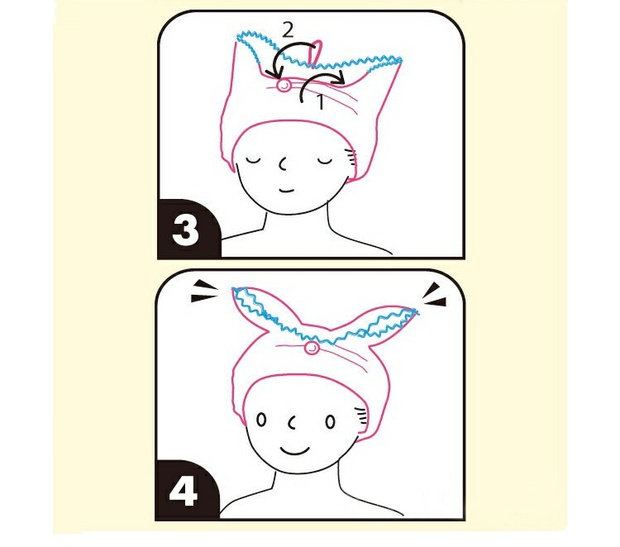 2
1
3
4