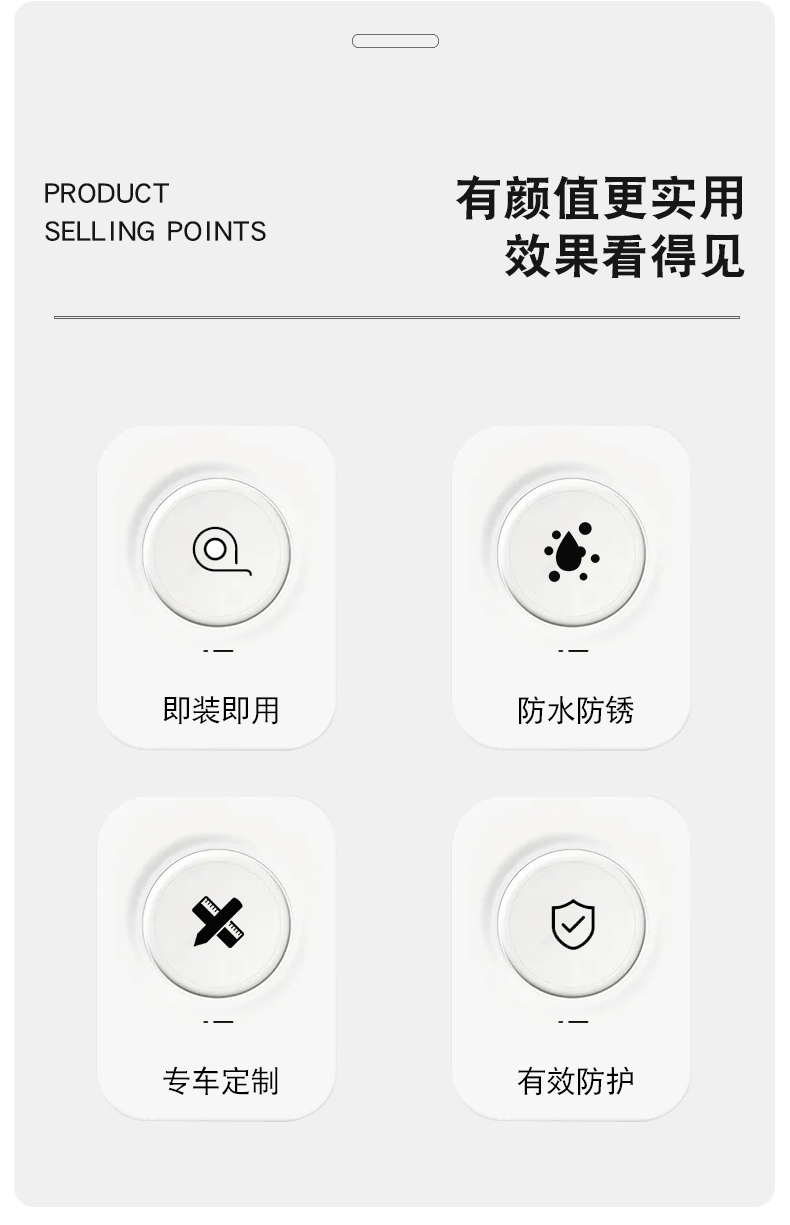 PRODUCT
SELLING POINTS

有颜值更实用
效果看得见

即装即用

防水防锈

专车定制

有效防护