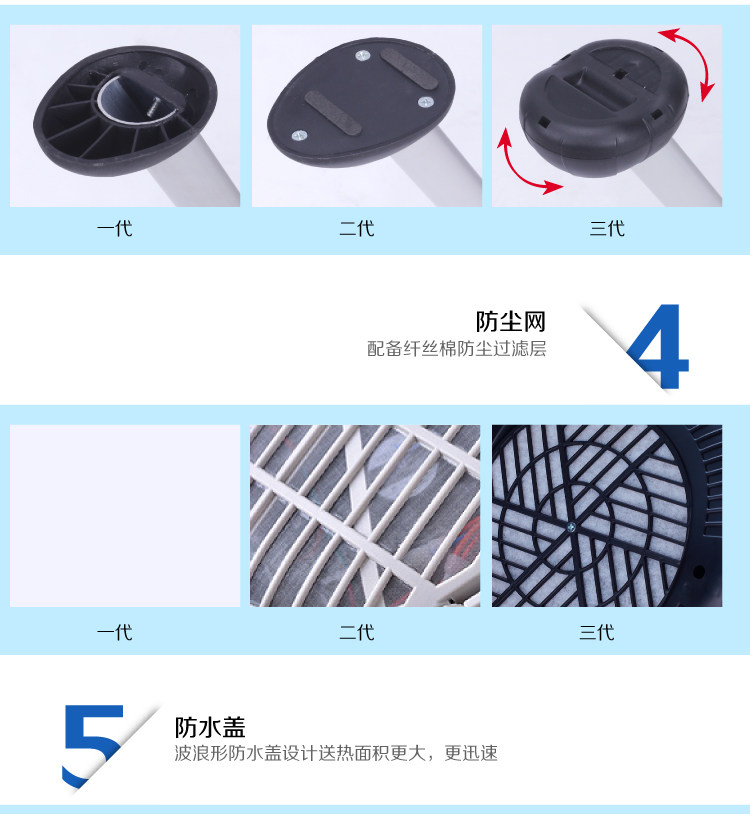 一代

二代

三代

防尘网
配备纤丝棉防尘过滤层

4

一代

二代

三代

5

防水盖
波浪形防水盖设计送热面积更大，更迅速