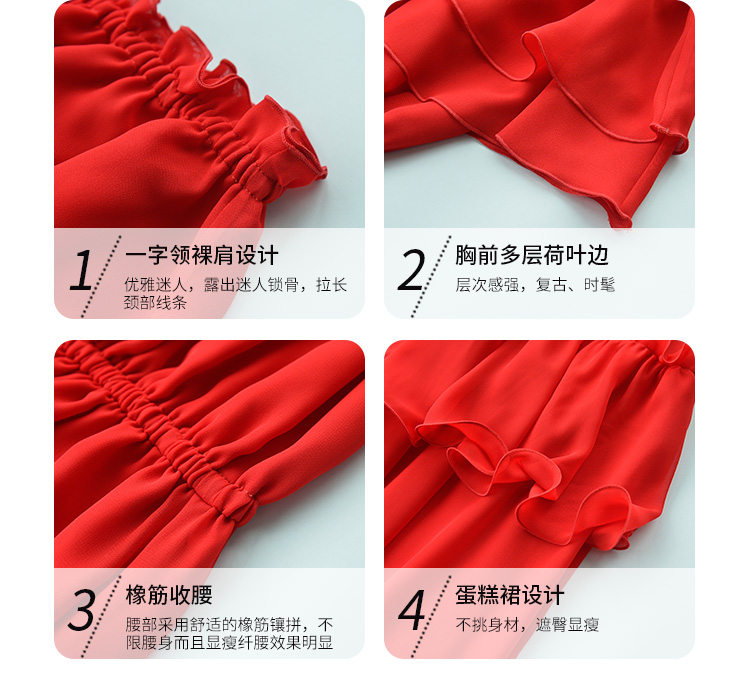 1

一字领裸肩设计

优雅迷人，露出迷人锁骨，拉长颈部线条

2

胸前多层荷叶边

层次感强，复古、时髦

3

橡筋收腰

腰部采用舒适的橡筋镶拼，不限腰身而且显瘦纤腰效果明显

4

蛋糕裙设计

不挑身材，遮臀显瘦