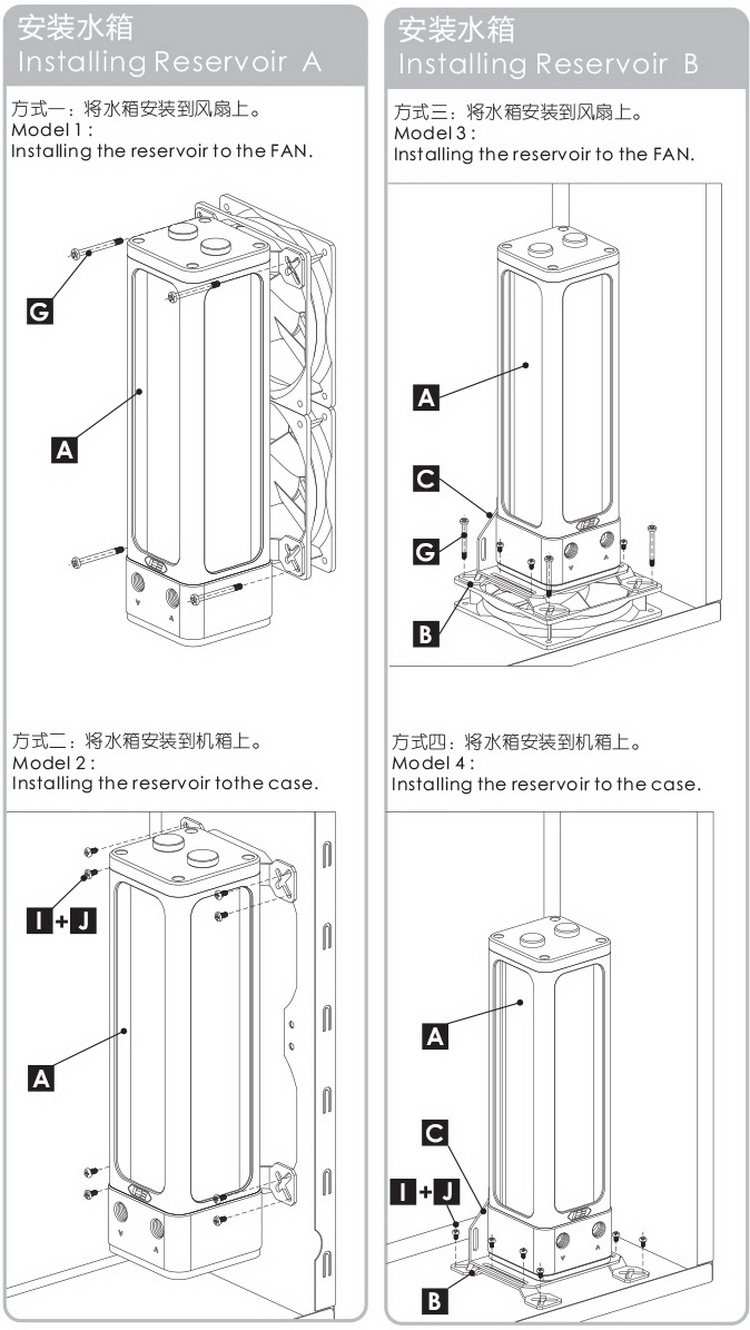 安装水箱
Installing Reservoir A

方式一：将水箱安装到风扇上。
Model 1 :
Installing the reservoir to the FAN.

G

A

方式二：将水箱安装到机箱上。
Model 2 :
Installing the reservoir tothe case.

I + J

A

安装水箱
Installing Reservoir B

方式三：将水箱安装到风扇上。
Model 3 :
Installing the reservoir to the FAN.

A

C

G

B

方式四：将水箱安装到机箱上。
Model 4 :
Installing the reservoir to the case.

A

C

I + J

B