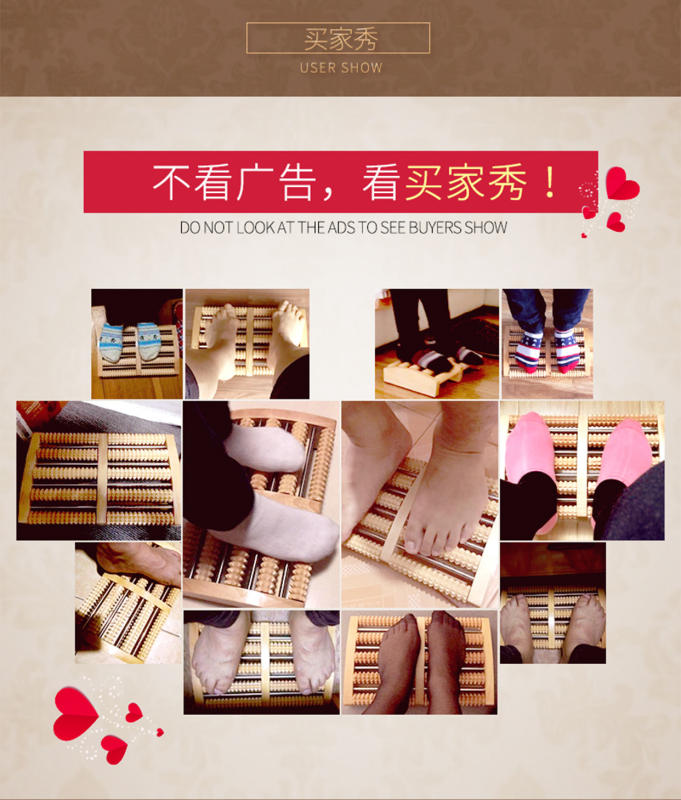 买家秀
USER SHOW

不看广告，看买家秀！
DO NOT LOOK AT THE ADS TO SEE BUYERS SHOW