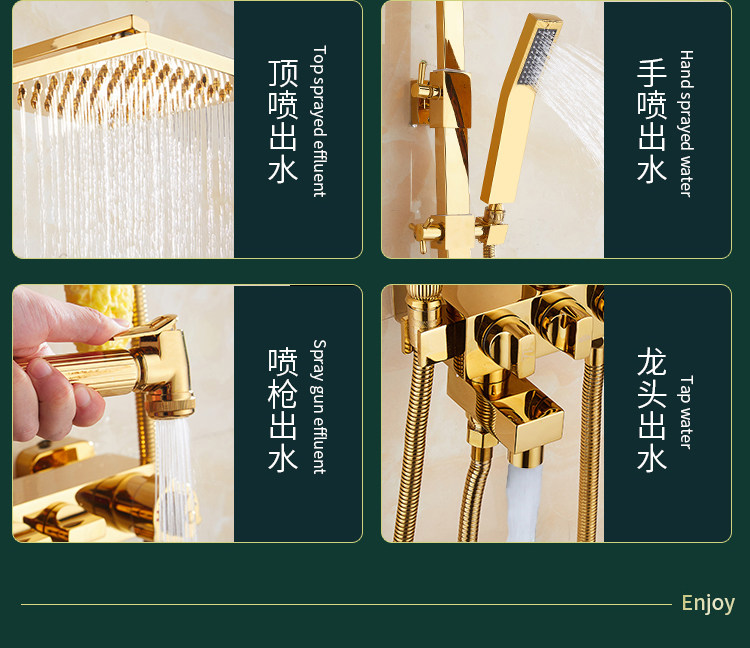 顶喷出水

Top sprayed effluent

手喷出水

Hand sprayed water

喷枪出水

Spray gun effluent

龙头出水

Tap water

Enjoy