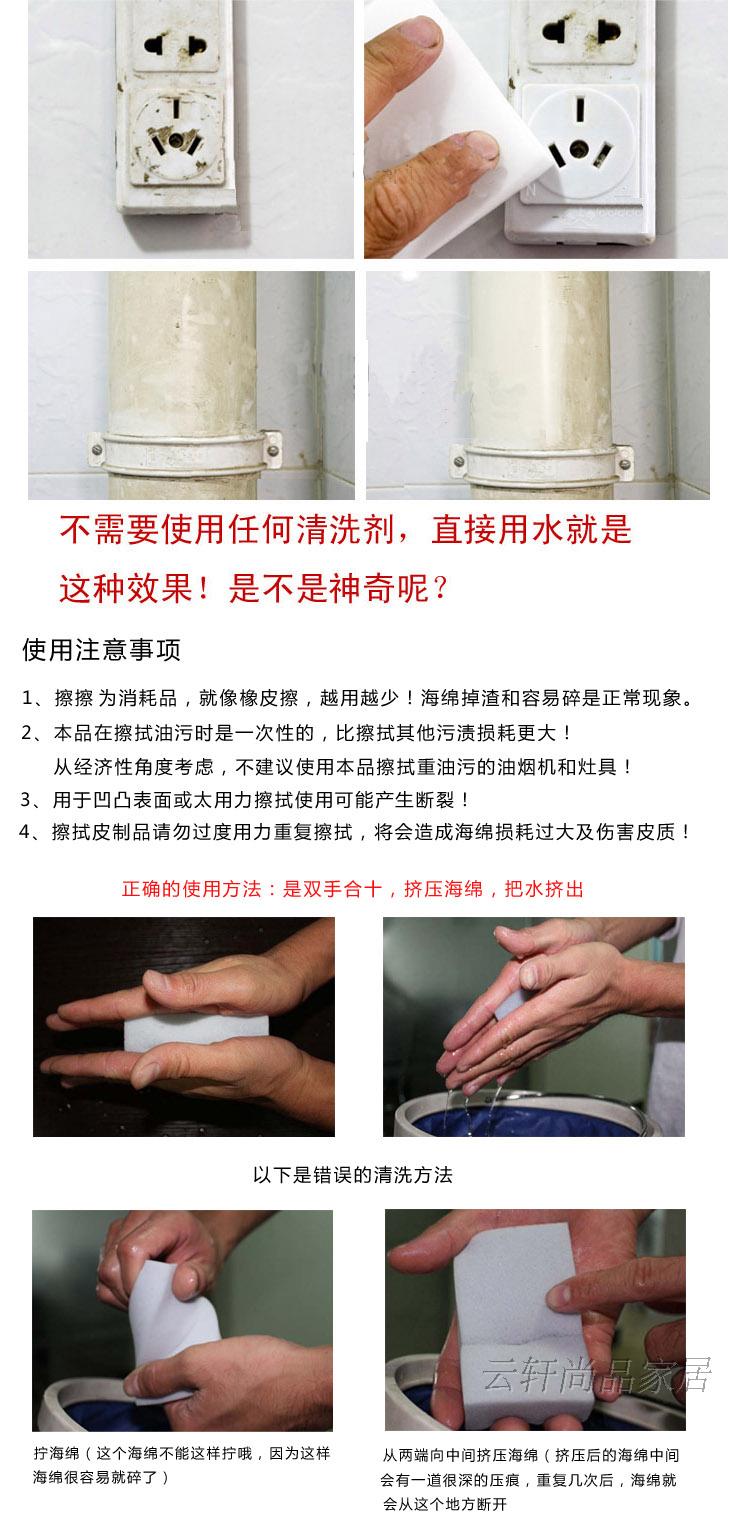 不需要使用任何清洗剂，直接用水就是这种效果！是不是神奇呢？

使用注意事项

1、擦擦 为消耗品，就像橡皮擦，越用越少！海绵掉渣和容易碎是正常现象。

2、本品在擦拭油污时是一次性的，比擦拭其他污渍损耗更大！从经济性角度考虑，不建议使用本品擦拭重油污的油烟机和灶具！

3、用于凹凸表面或太用力擦拭使用可能产生断裂！

4、擦拭皮制品请勿过度用力重复擦拭，将会造成海绵损耗过大及伤害皮质！

正确的使用方法：是双手合十，挤压海绵，把水挤出

以下是错误的清洗方法

云轩尚品家居

拧海绵（这个海绵不能这样拧哦，因为这样海绵很容易就碎了）

从两端向中间挤压海绵（挤压后的海绵中间会有一道很深的压痕，重复几次后，海绵就会从这个地方断开