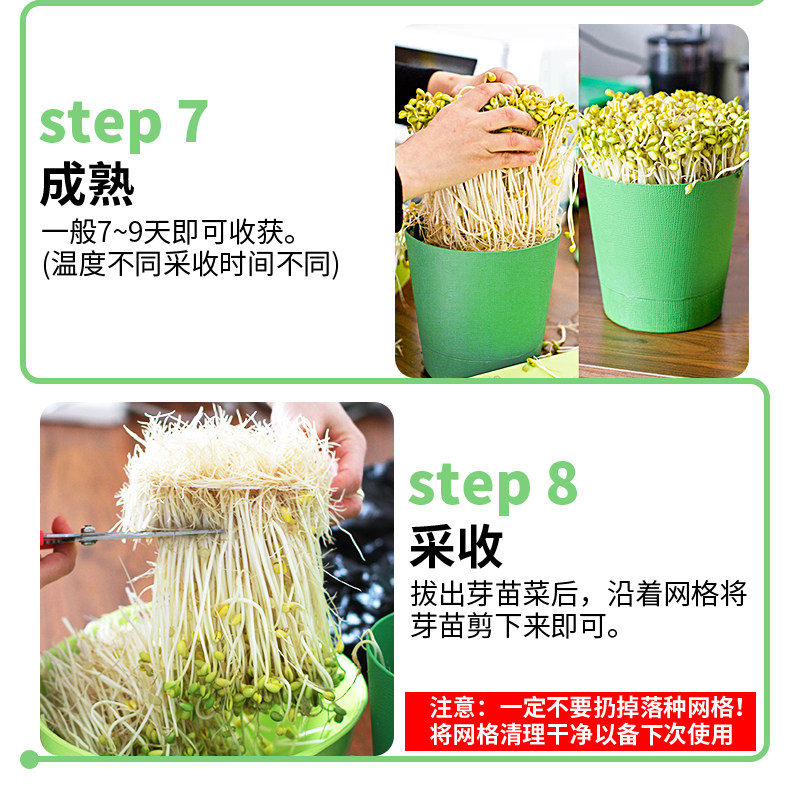 step 7
成熟
一般7~9天即可收获。
(温度不同采收时间不同)

step 8
采收
拔出芽苗菜后，沿着网格将芽苗剪下来即可。

注意：一定不要扔掉落种网格！
将网格清理干净以备下次使用