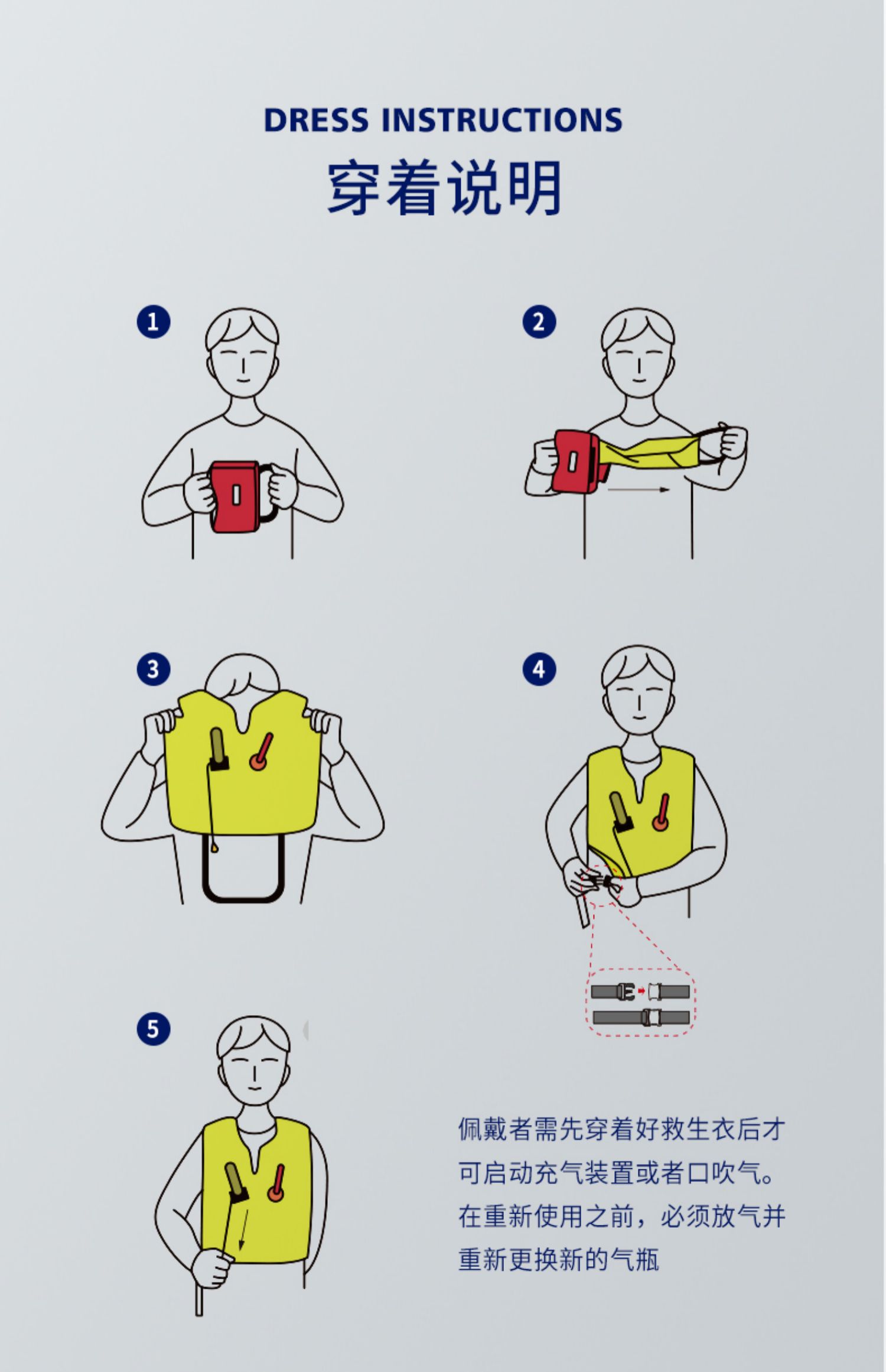 DRESS INSTRUCTIONS

穿着说明

1

2

3

4

5

佩戴者需先穿着好救生衣后才可启动充气装置或者口吹气。在重新使用之前，必须放气并重新更换新的气瓶