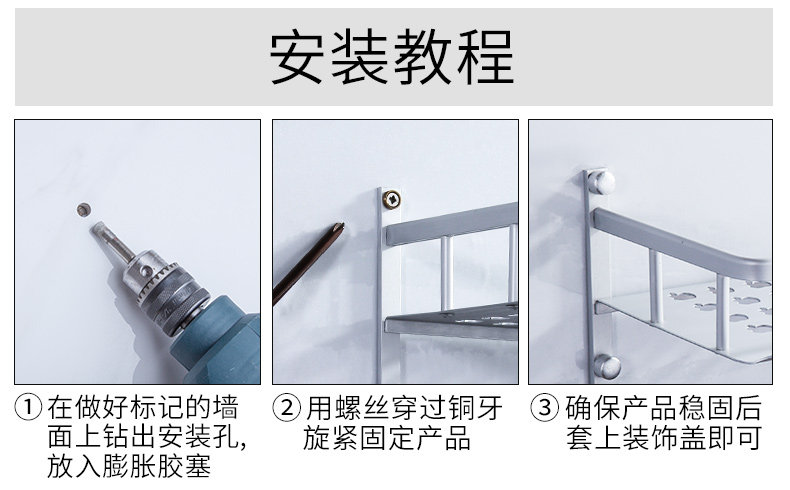 安装教程

① 在做好标记的墙面上钻出安装孔，放入膨胀胶塞

② 用螺丝穿过铜牙旋紧固定产品

③ 确保产品稳固后套上装饰盖即可