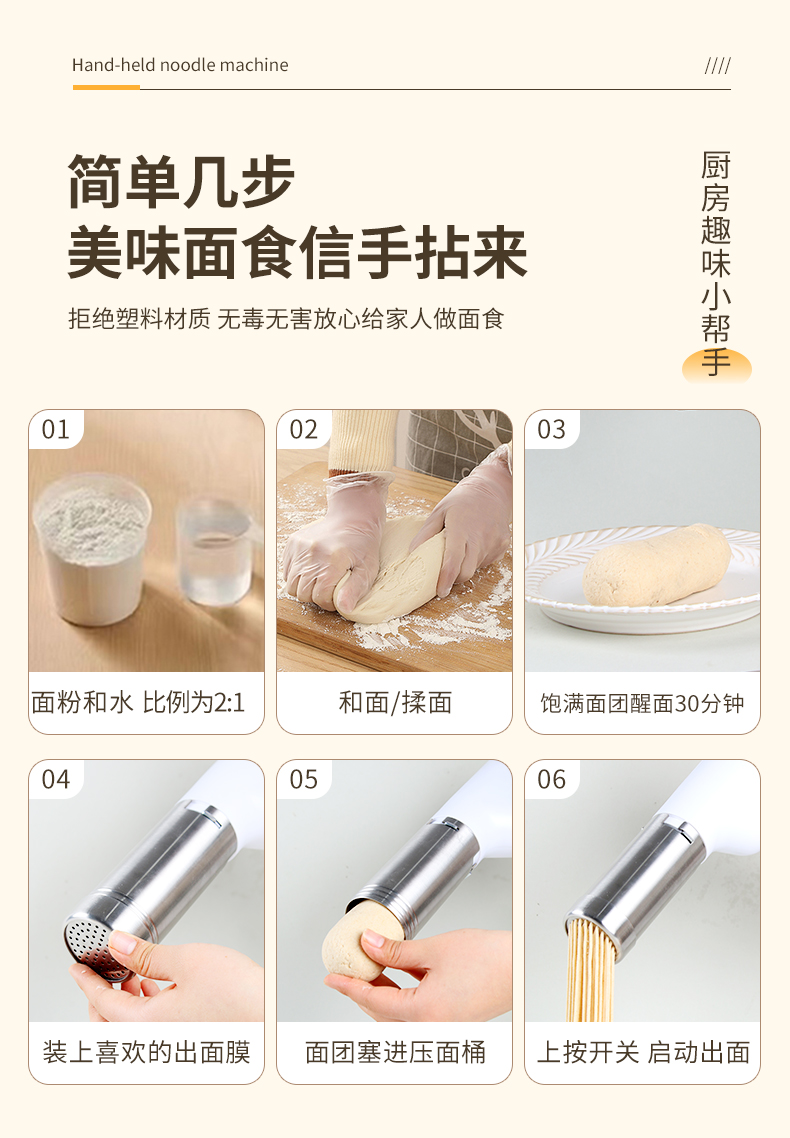 Hand-held noodle machine

////

简单几步
美味面食信手拈来

拒绝塑料材质 无毒无害放心给家人做面食

厨房趣味小帮手

01
面粉和水 比例为2:1

02
和面/揉面

03
饱满面团醒面30分钟

04
装上喜欢的出面膜

05
面团塞进压面桶

06
上按开关 启动出面