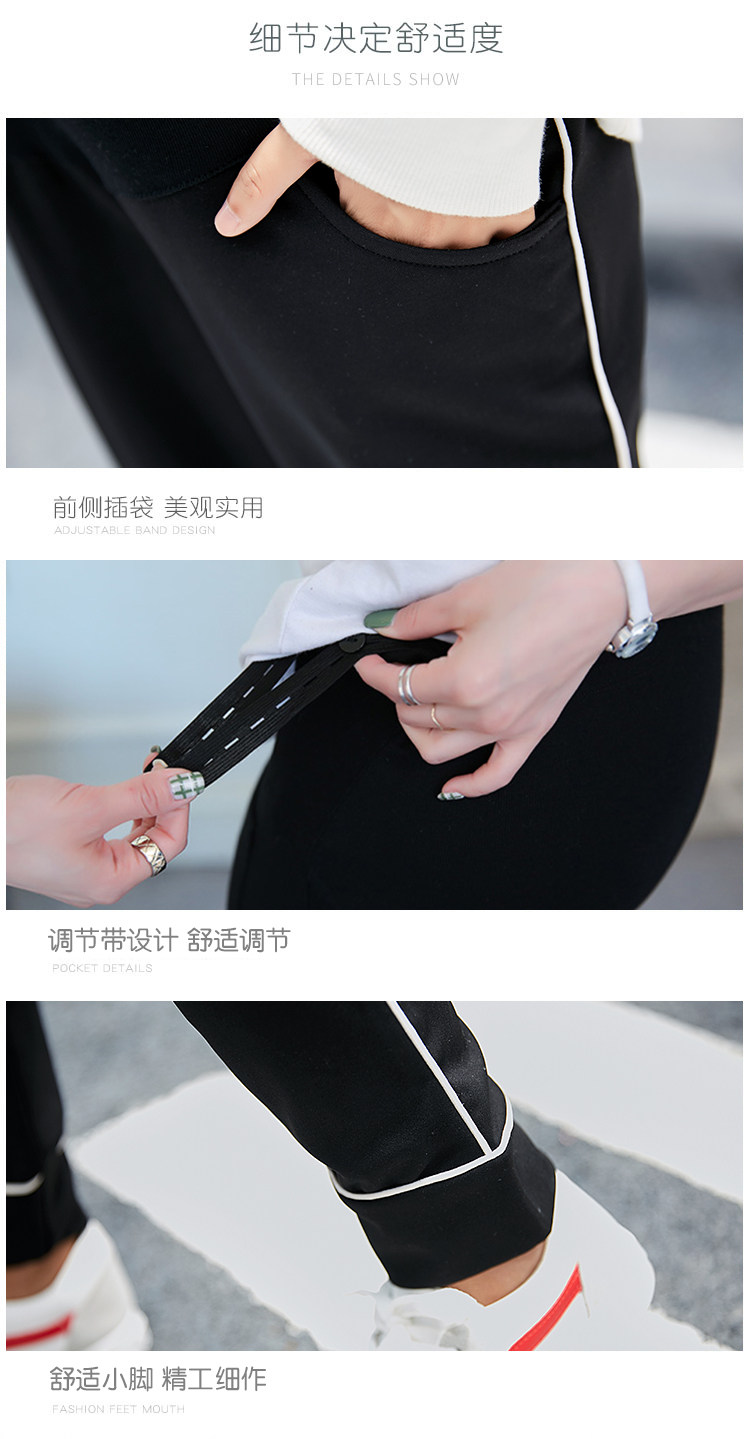 细节决定舒适度
THE DETAILS SHOW

前侧插袋 美观实用
ADJUSTABLE BAND DESIGN

调节带设计 舒适调节
POCKET DETAILS

舒适小脚 精工细作
FASHION FEET MOUTH