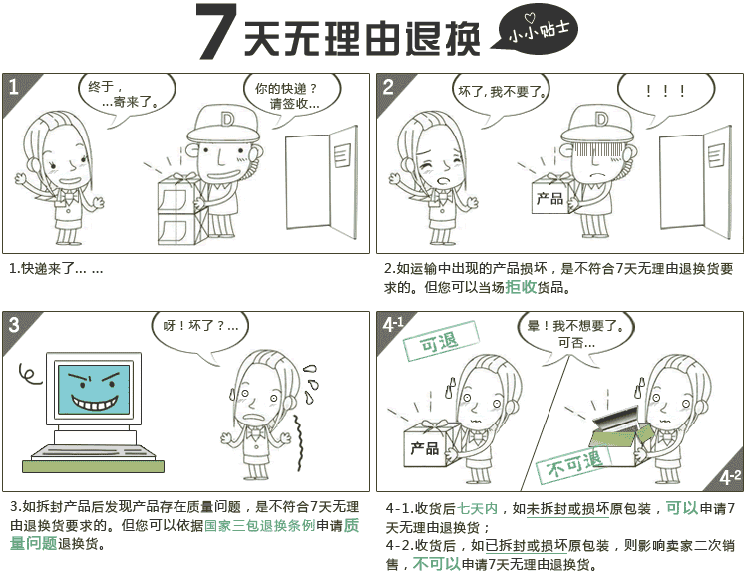 7天无理由退换

小小贴士

1

终于，…寄来了。

你的快递？请签收…

D

1.快递来了… …

2

坏了，我不要了。

！！！

D

产品

2.如运输中出现的产品损坏，是不符合7天无理由退换货要求的。但您可以当场拒收货品。

3

呀！坏了？…

3.如拆封产品后发现产品存在质量问题，是不符合7天无理由退换货要求的。但您可以依据国家三包退换条例申请质量问题退换货。

4-1

可退

晕！我不想要了。可否…

产品

不可退

4-2

4-1.收货后七天内，如未拆封或损坏原包装，可以申请7天无理由退换货；

4-2.收货后，如已拆封或损坏原包装，则影响卖家二次销售，不可以申请7天无理由退换货。