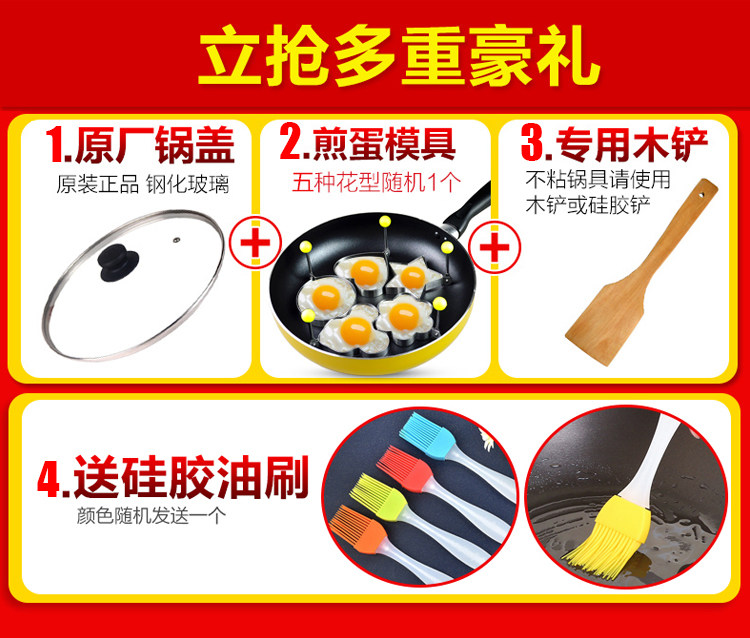 立抢多重豪礼

1.原厂锅盖
原装正品 钢化玻璃

+

2.煎蛋模具
五种花型随机1个

+

3.专用木铲
不粘锅具请使用木铲或硅胶铲

4.送硅胶油刷
颜色随机发送一个