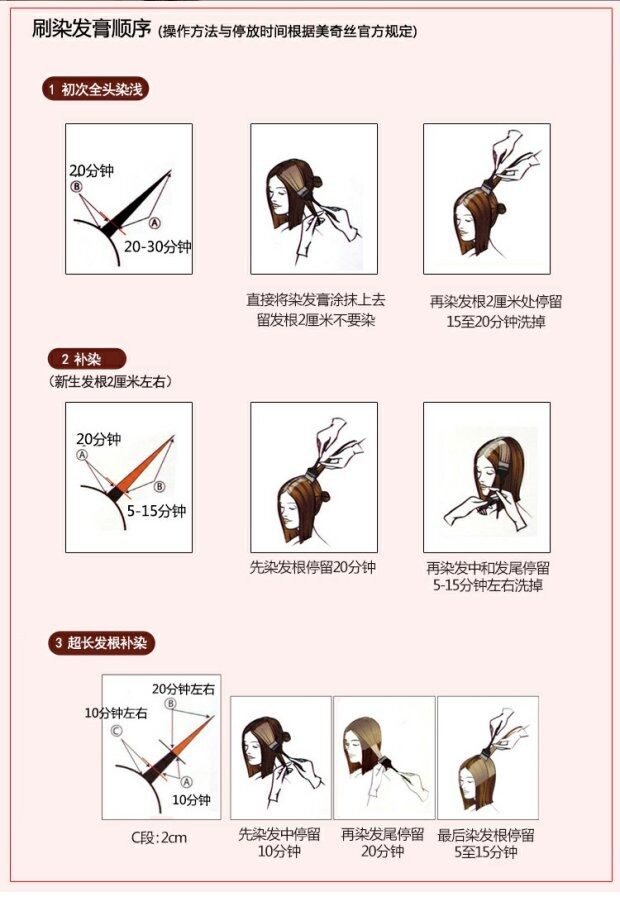 刷染发膏顺序（操作方法与停放时间根据美奇丝官方规定）

1 初次全头染浅

20分钟
B
A
20-30分钟

直接将染发膏涂抹上去
留发根2厘米不要染

再染发根2厘米处停留
15至20分钟洗掉

2 补染
（新生发根2厘米左右）

20分钟
A
B
5-15分钟

先染发根停留20分钟

再染发中和发尾停留
5-15分钟左右洗掉

3 超长发根补染

20分钟左右
B
10分钟左右
C
A
10分钟

C段：2cm

先染发中停留
10分钟

再染发尾停留
20分钟

最后染发根停留
5至15分钟