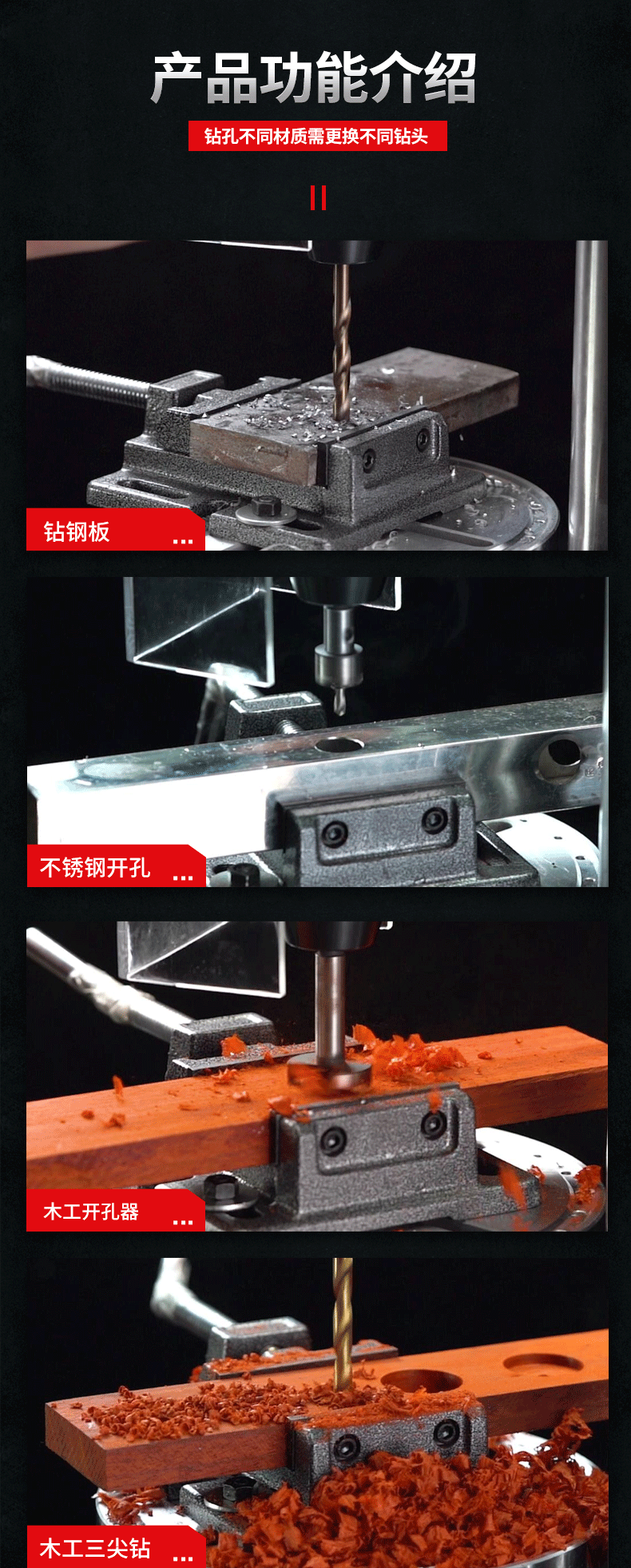 产品功能介绍

钻孔不同材质需更换不同钻头

钻钢板 ...

不锈钢开孔 ...

木工开孔器 ...

木工三尖钻 ...