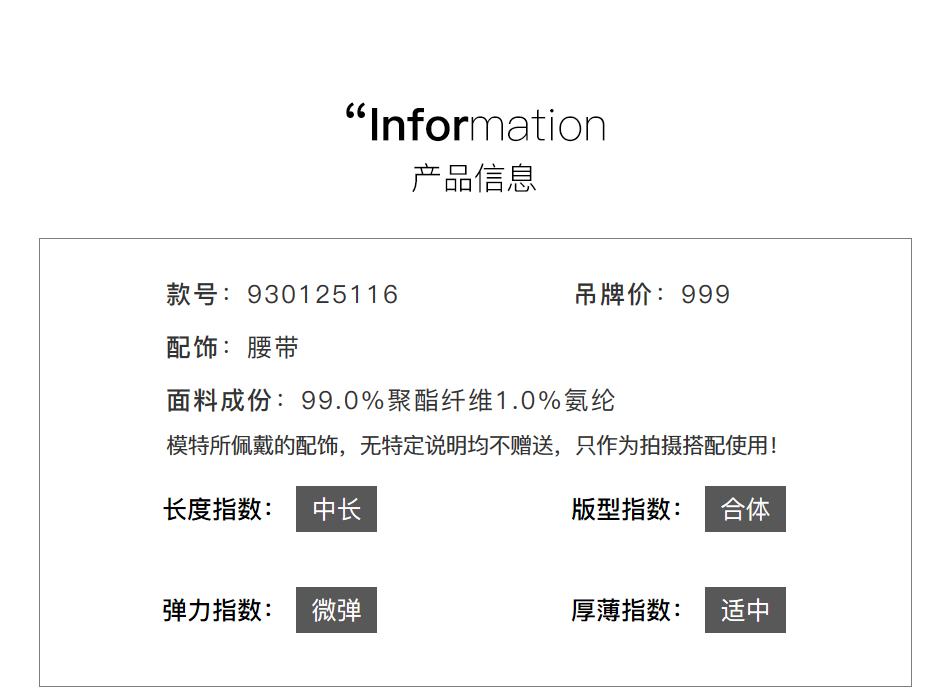 “Information
产品信息

款号：930125116

吊牌价：999

配饰：腰带

面料成份：99.0%聚酯纤维1.0%氨纶

模特所佩戴的配饰，无特定说明均不赠送，只作为拍摄搭配使用！

长度指数： 中长

版型指数： 合体

弹力指数： 微弹

厚薄指数： 适中