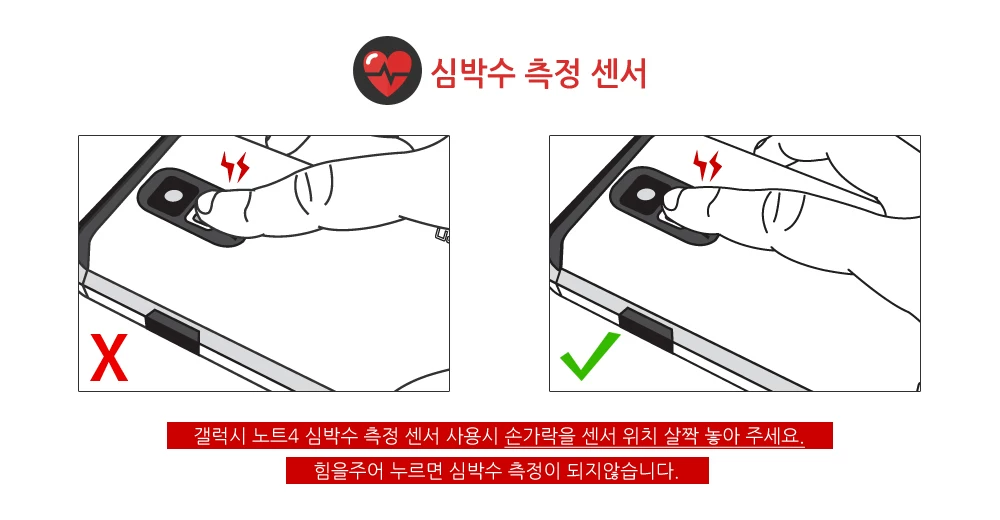 심박수 측정 센서

X

갤럭시 노트4 심박수 측정 센서 사용시 손가락을 센서 위치 살짝 놓아 주세요.

힘을주어 누르면 심박수 측정이 되지않습니다.