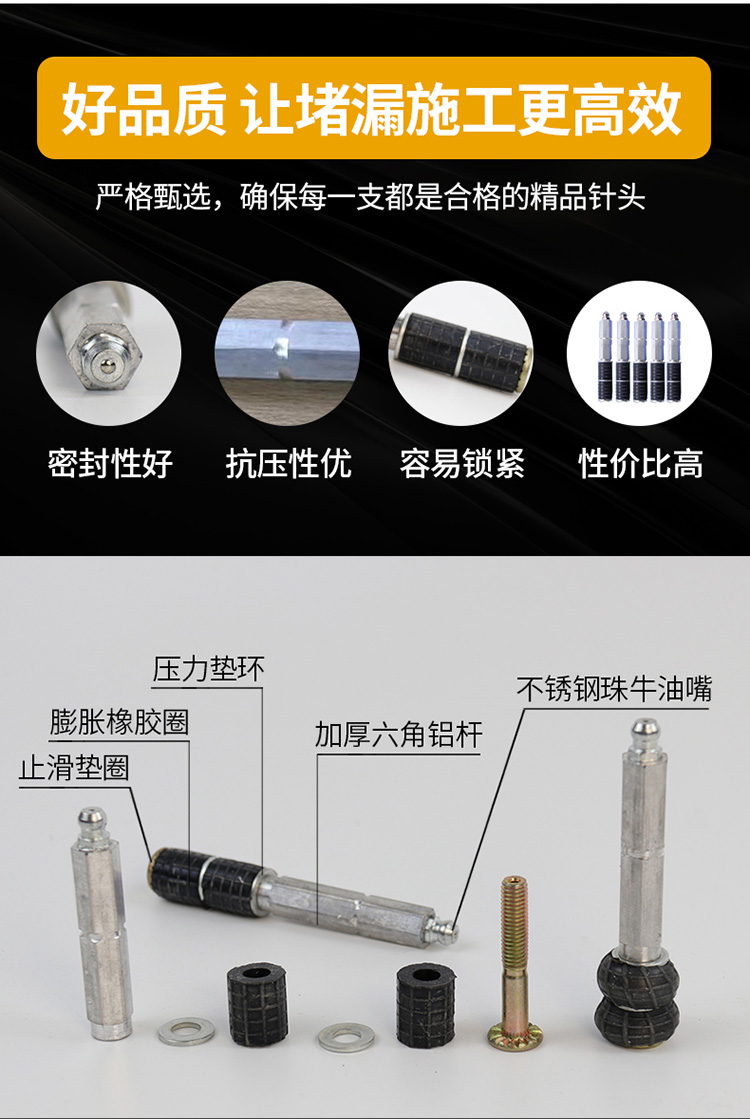 好品质 让堵漏施工更高效

严格甄选，确保每一支都是合格的精品针头

密封性好

抗压性优

容易锁紧

性价比高

压力垫环

膨胀橡胶圈

止滑垫圈

加厚六角铝杆

不锈钢珠牛油嘴