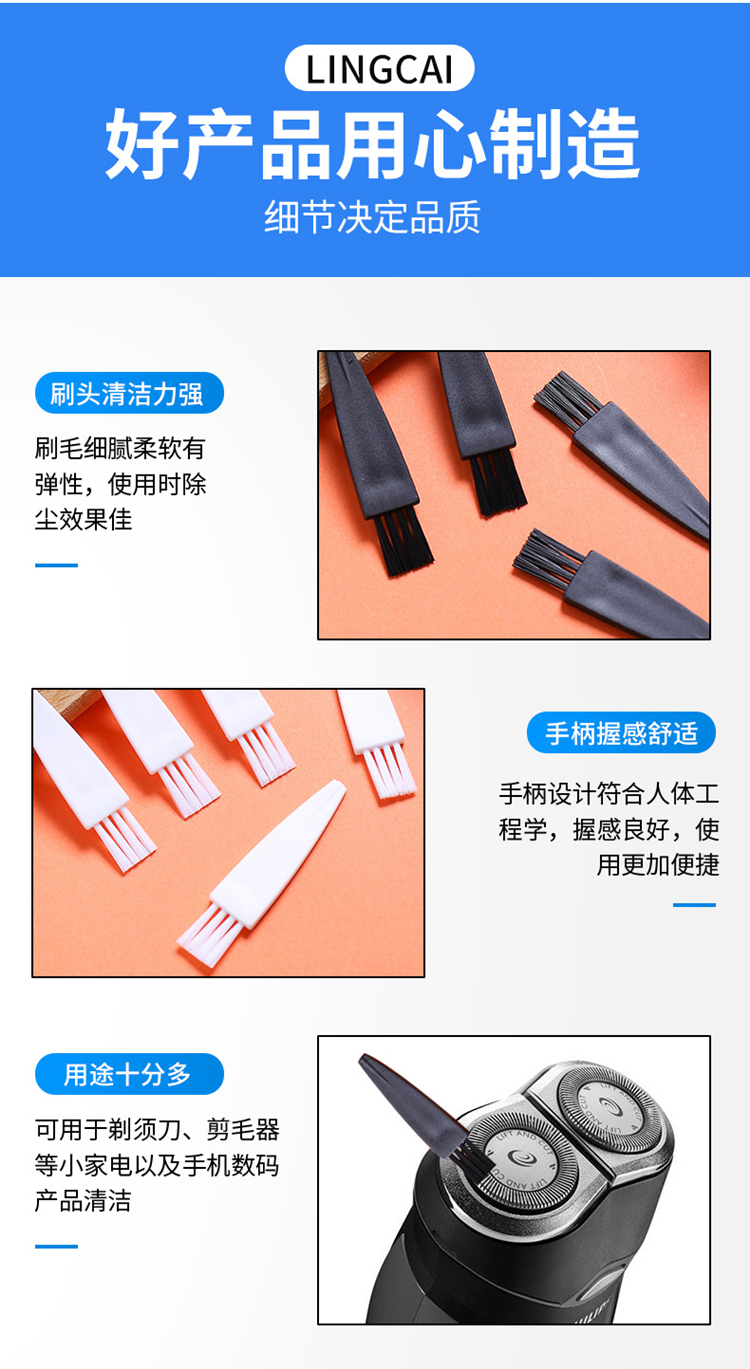 LINGCAI

好产品用心制造

细节决定品质

刷头清洁力强

刷毛细腻柔软有弹性，使用时除尘效果佳

手柄握感舒适

手柄设计符合人体工程学，握感良好，使用更加便捷

用途十分多

可用于剃须刀、剪毛器等小家电以及手机数码产品清洁

LIFT AND CUT

LIFT AND CUT