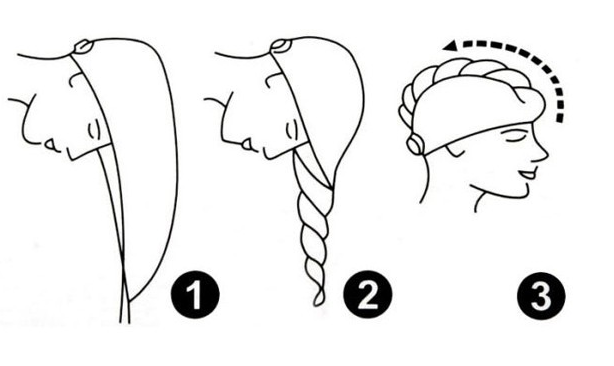 1

2

3