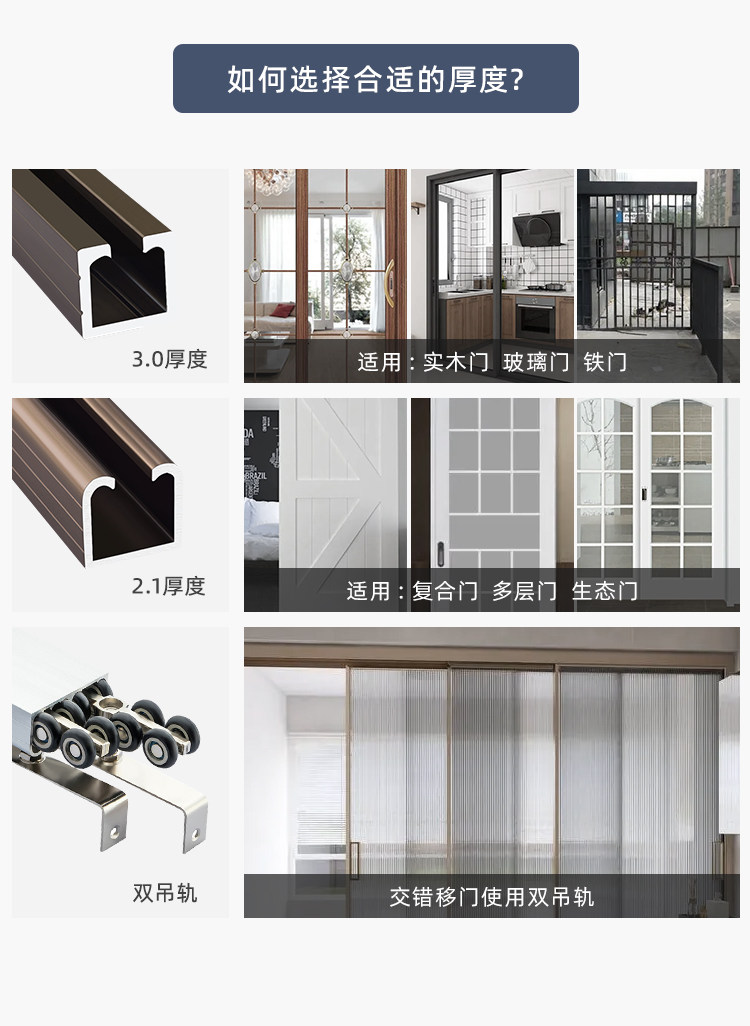 如何选择合适的厚度?

3.0厚度

适用：实木门 玻璃门 铁门

2.1厚度

适用：复合门 多层门 生态门

双吊轨

交错移门使用双吊轨