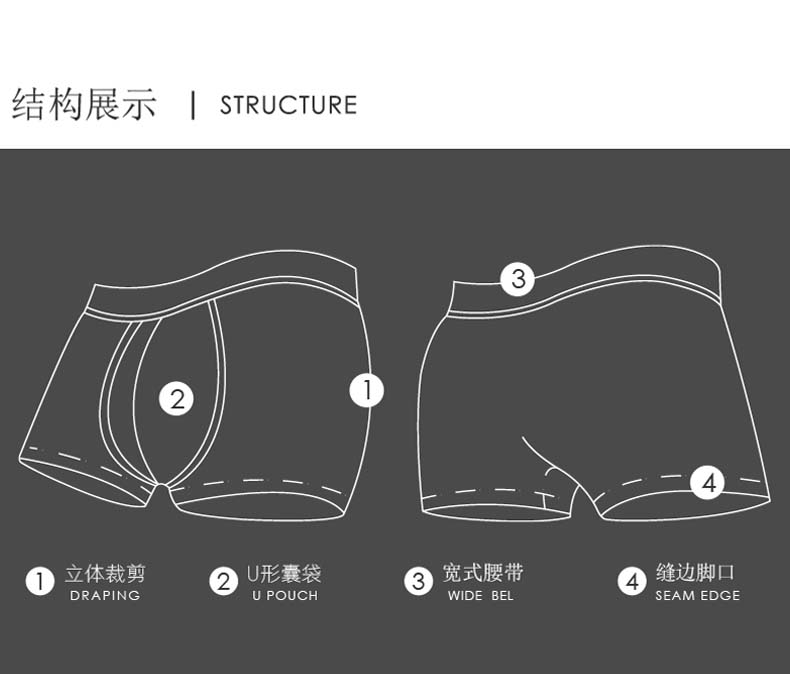 结构展示 | STRUCTURE

3

2

1

4

1 立体裁剪 DRAPING

2 U形囊袋 U POUCH

3 宽式腰带 WIDE BEL

4 缝边脚口 SEAM EDGE