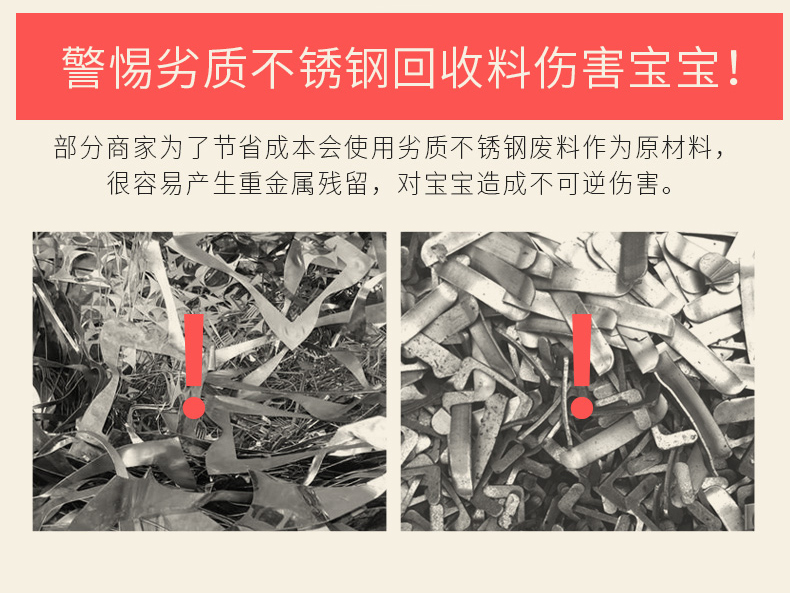 警惕劣质不锈钢回收料伤害宝宝！

部分商家为了节省成本会使用劣质不锈钢废料作为原材料，很容易产生重金属残留，对宝宝造成不可逆伤害。

!

!