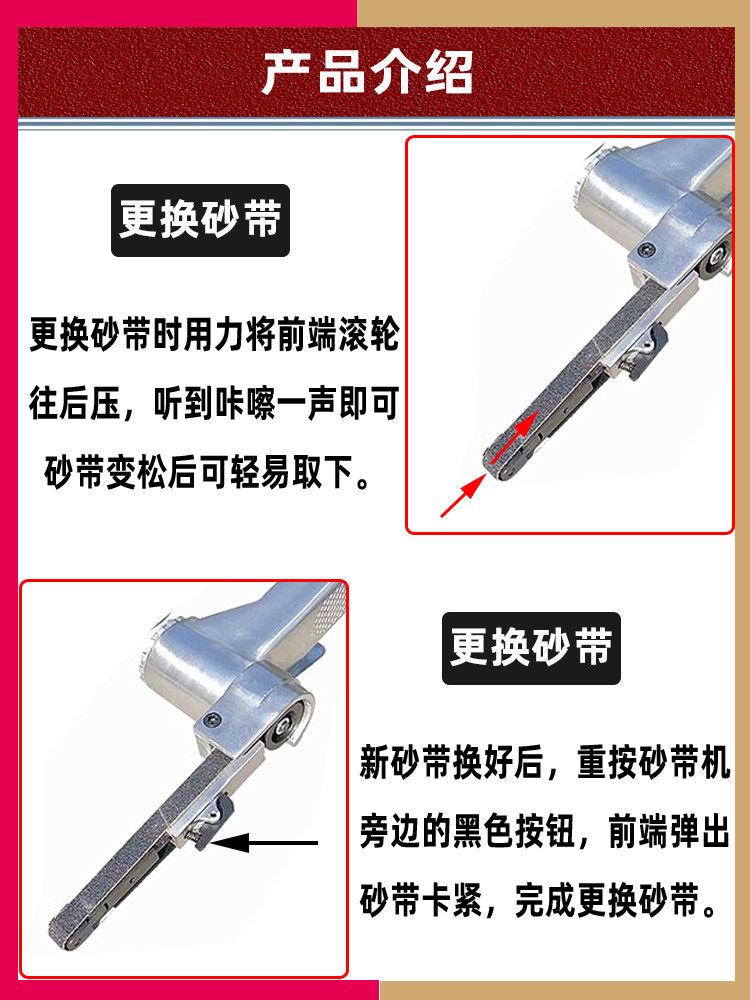 产品介绍

更换砂带

更换砂带时用力将前端滚轮往后压，听到咔嚓一声即可砂带变松后可轻易取下。

更换砂带

新砂带换好后，重按砂带机旁边的黑色按钮，前端弹出砂带卡紧，完成更换砂带。