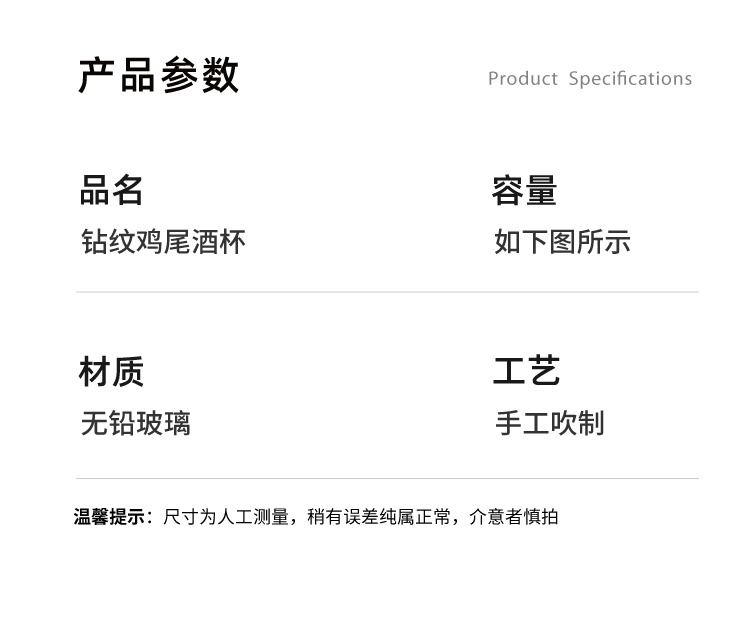 产品参数

Product Specifications

品名
钻纹鸡尾酒杯

容量
如下图所示

材质
无铅玻璃

工艺
手工吹制

温馨提示：尺寸为人工测量，稍有误差纯属正常，介意者慎拍