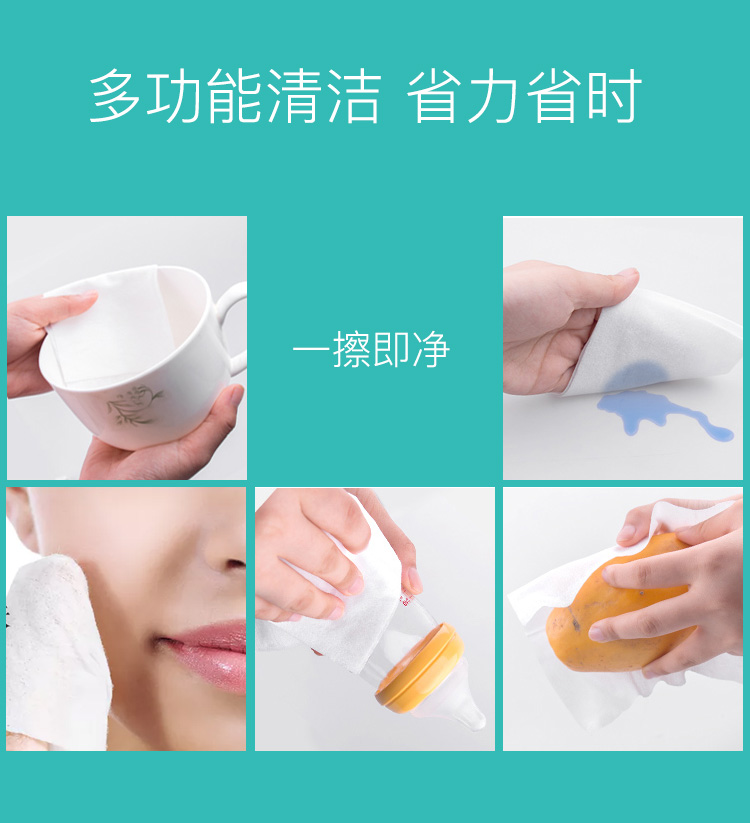 多功能清洁 省力省时

一擦即净