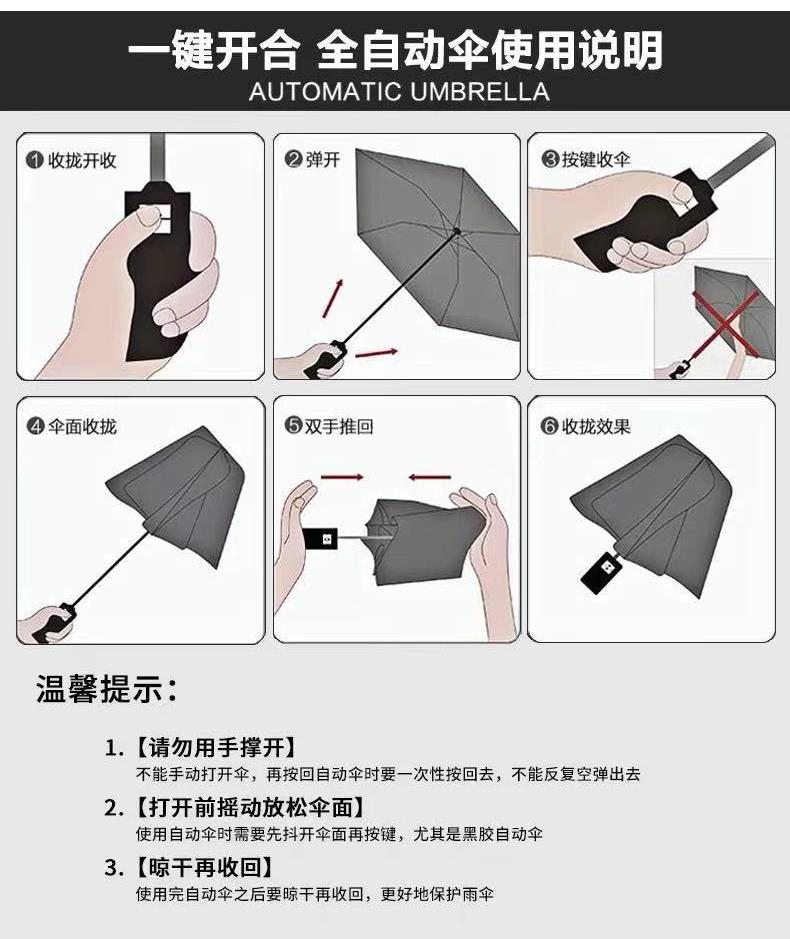 一键开合 全自动伞使用说明
AUTOMATIC UMBRELLA

❶收拢开收

❷弹开

❸按键收伞

❹伞面收拢

❺双手推回

❻收拢效果

温馨提示：

1.【请勿用手撑开】
不能手动打开伞，再按回自动伞时要一次性按回去，不能反复空弹出去

2.【打开前摇动放松伞面】
使用自动伞时需要先抖开伞面再按键，尤其是黑胶自动伞

3.【晾干再收回】
使用完自动伞之后要晾干再收回，更好地保护雨伞