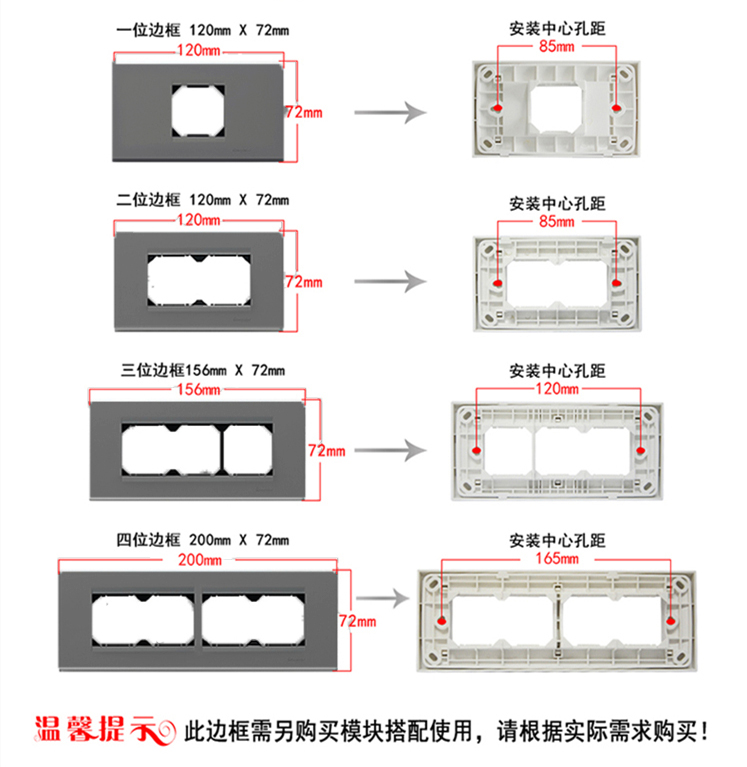 一位边框 120mm X 72mm

120mm

72mm

安装中心孔距

85mm

二位边框 120mm X 72mm

120mm

72mm

安装中心孔距

85mm

三位边框156mm X 72mm

156mm

72mm

安装中心孔距

120mm

四位边框 200mm X 72mm

200mm

72mm

安装中心孔距

165mm

温馨提示 此边框需另购买模块搭配使用，请根据实际需求购买！