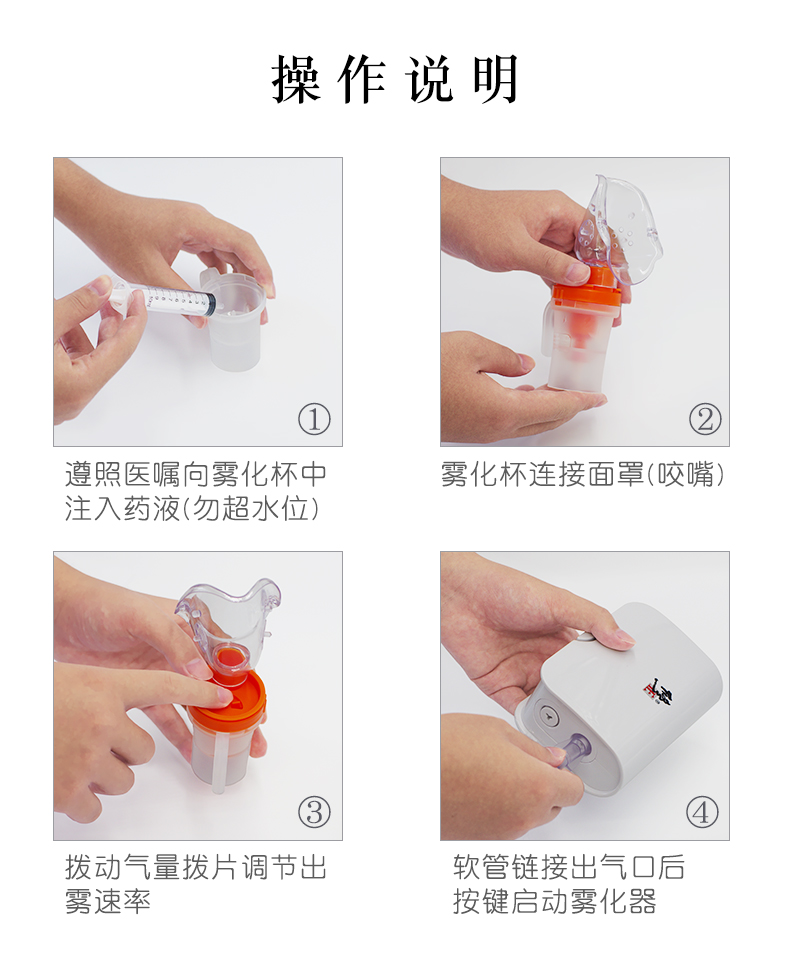 操作说明

①

遵照医嘱向雾化杯中注入药液(勿超水位)

②

雾化杯连接面罩(咬嘴)

③

拨动气量拨片调节出雾速率

④

软管链接出气口后按键启动雾化器