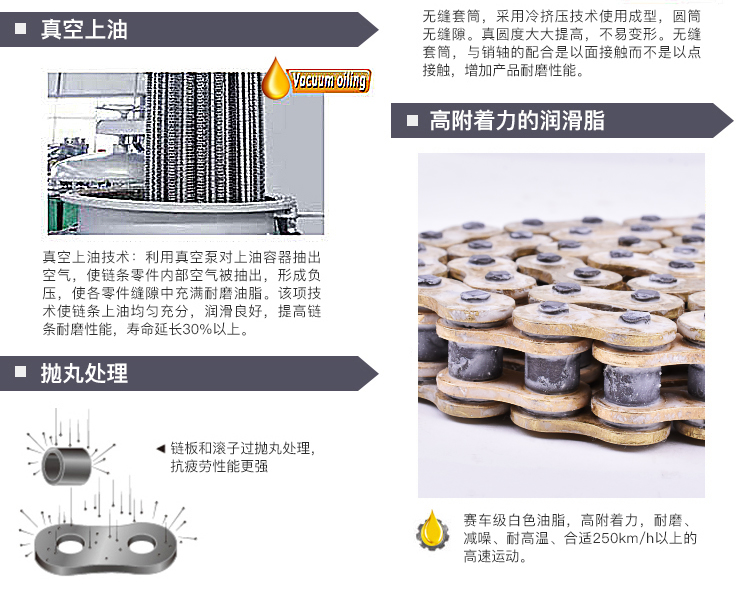 ■ 真空上油

Vacuum oiling

真空上油技术：利用真空泵对上油容器抽出空气，使链条零件内部空气被抽出，形成负压，使各零件缝隙中充满耐磨油脂。该项技术使链条上油均匀充分，润滑良好，提高链条耐磨性能，寿命延长30%以上。

■ 抛丸处理

◀ 链板和滚子过抛丸处理，抗疲劳性能更强

无缝套筒，采用冷挤压技术使用成型，圆筒无缝隙。真圆度大大提高，不易变形。无缝套筒，与销轴的配合是以面接触而不是以点接触，增加产品耐磨性能。

■ 高附着力的润滑脂

赛车级白色油脂，高附着力，耐磨、减噪、耐高温、合适250km/h以上的高速运动。