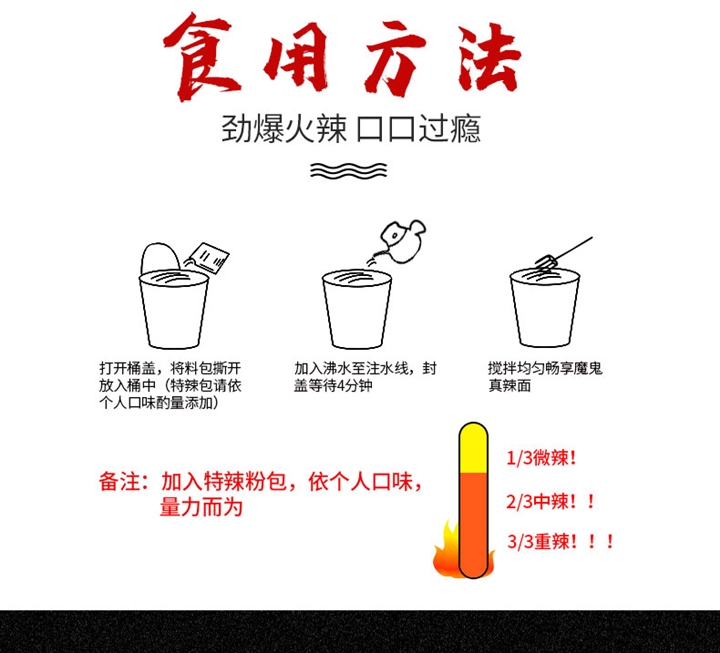 食用方法

劲爆火辣 口口过瘾

打开桶盖，将料包撕开放入桶中（特辣包请依个人口味酌量添加）

加入沸水至注水线，封盖等待4分钟

搅拌均匀畅享魔鬼真辣面

备注：加入特辣粉包，依个人口味，量力而为

1/3微辣！

2/3中辣！！

3/3重辣！！！