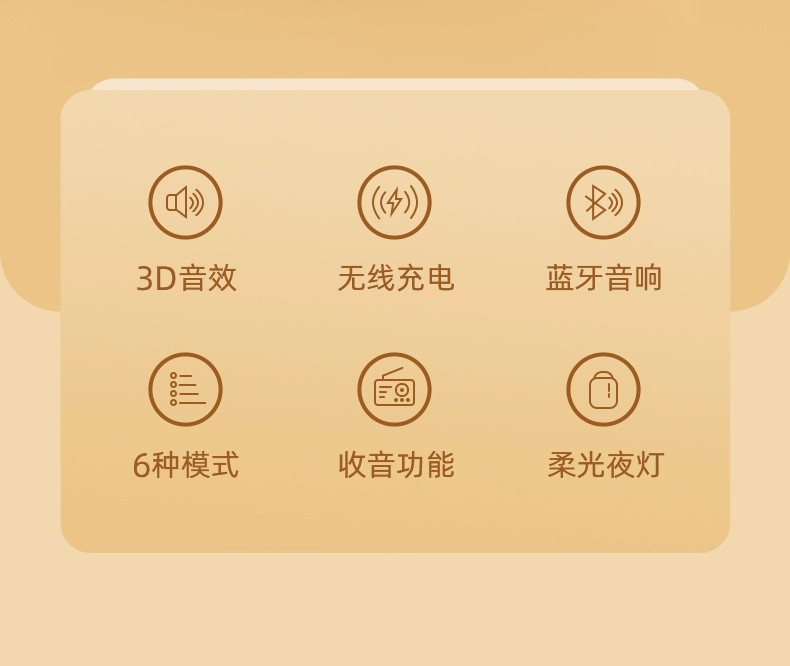 3D音效

无线充电

蓝牙音响

6种模式

收音功能

柔光夜灯