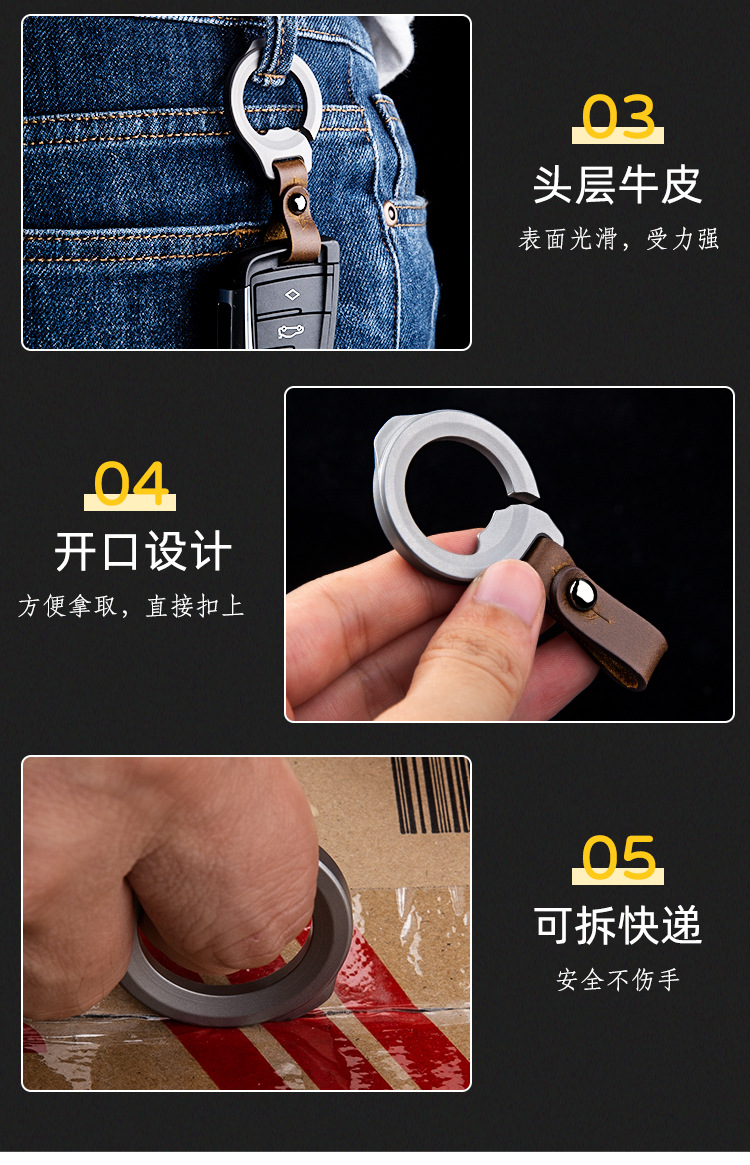 03
头层牛皮
表面光滑，受力强

04
开口设计
方便拿取，直接扣上

05
可拆快递
安全不伤手