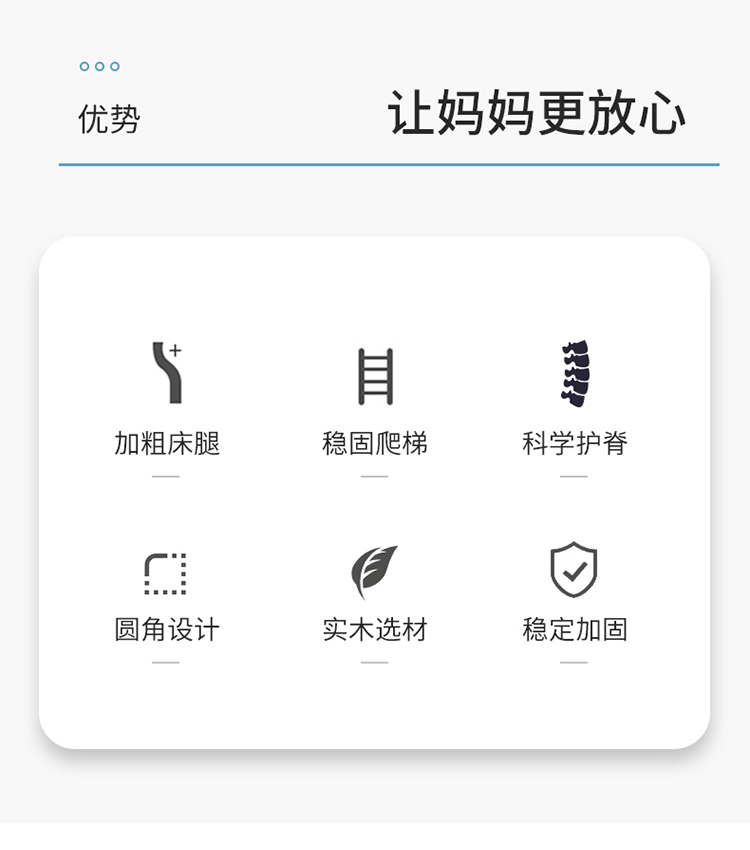 优势

让妈妈更放心

加粗床腿

稳固爬梯

科学护脊

圆角设计

实木选材

稳定加固