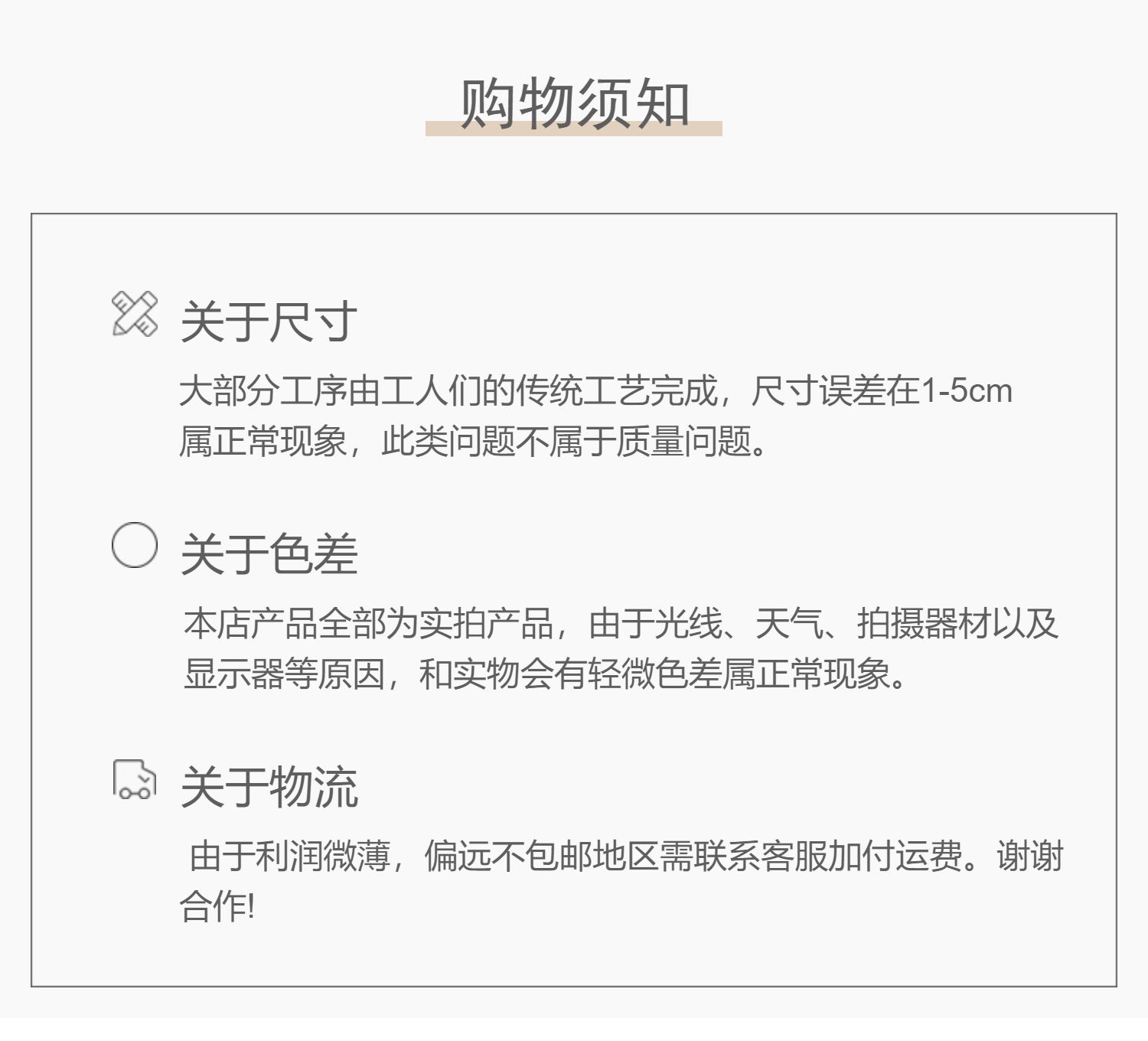 购物须知

关于尺寸

大部分工序由工人们的传统工艺完成，尺寸误差在1-5cm属正常现象，此类问题不属于质量问题。

关于色差

本店产品全部为实拍产品，由于光线、天气、拍摄器材以及显示器等原因，和实物会有轻微色差属正常现象。

关于物流

由于利润微薄，偏远不包邮地区需联系客服加付运费。谢谢合作!