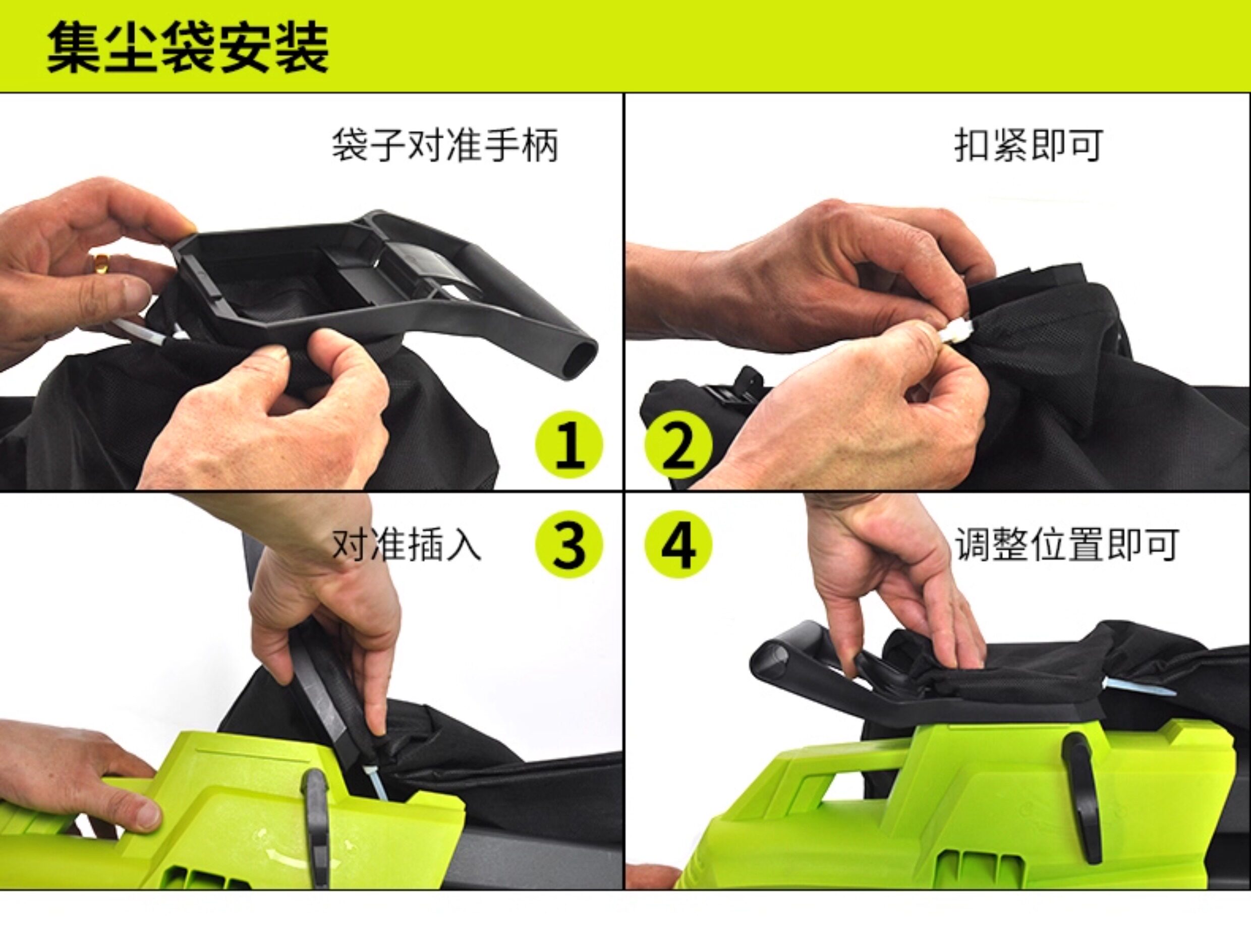 集尘袋安装

袋子对准手柄

1

扣紧即可

2

对准插入

3

4

调整位置即可