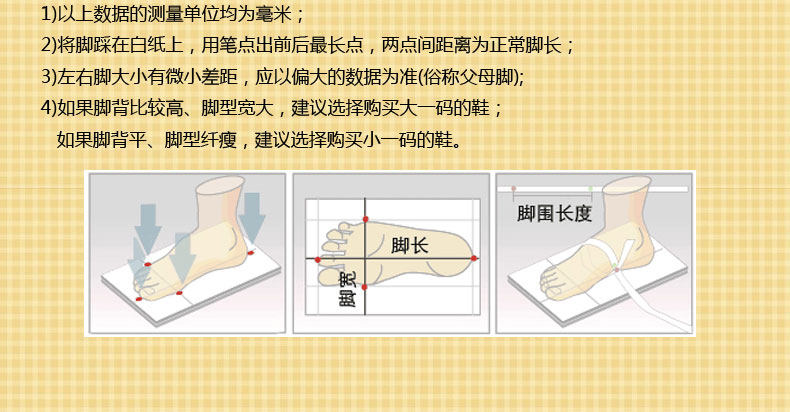 1)以上数据的测量单位均为毫米；
2)将脚踩在白纸上，用笔点出前后最长点，两点间距离为正常脚长；
3)左右脚大小有微小差距，应以偏大的数据为准(俗称父母脚);
4)如果脚背比较高、脚型宽大，建议选择购买大一码的鞋；
如果脚背平、脚型纤瘦，建议选择购买小一码的鞋。

脚长
脚宽
脚围长度