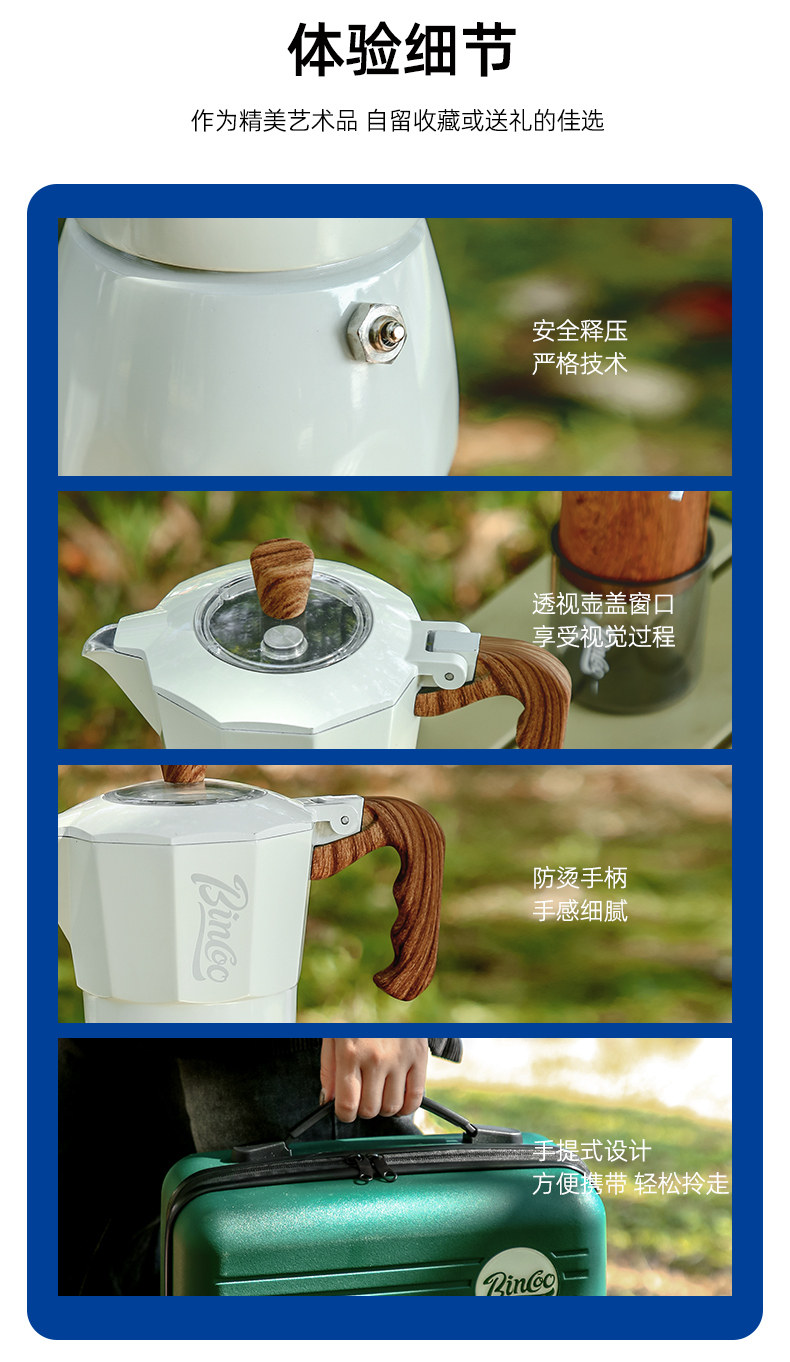 体验细节

作为精美艺术品 自留收藏或送礼的佳选

安全释压
严格技术

透视壶盖窗口
享受视觉过程

Bincoo

防烫手柄
手感细腻

手提式设计
方便携带 轻松拎走

Bincoo