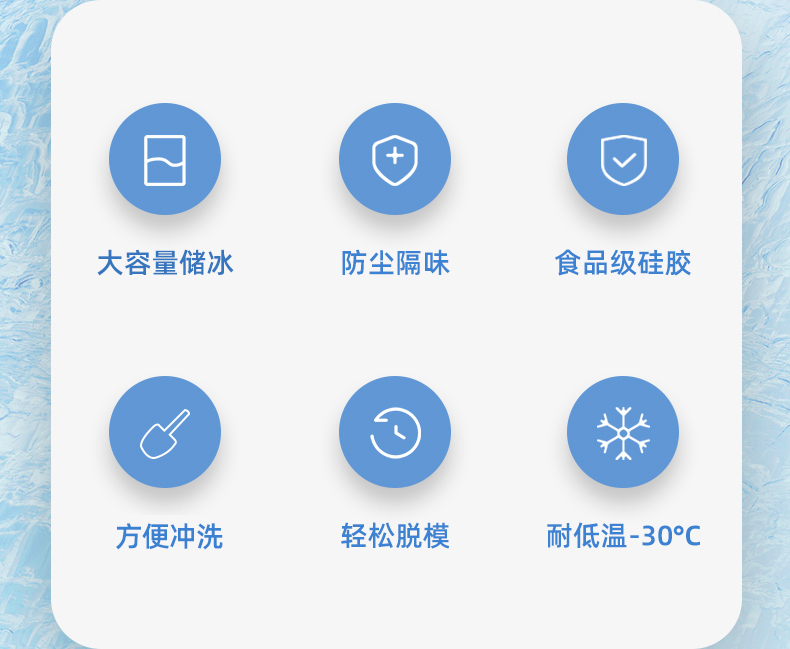 大容量储冰

防尘隔味

食品级硅胶

方便冲洗

轻松脱模

耐低温-30℃