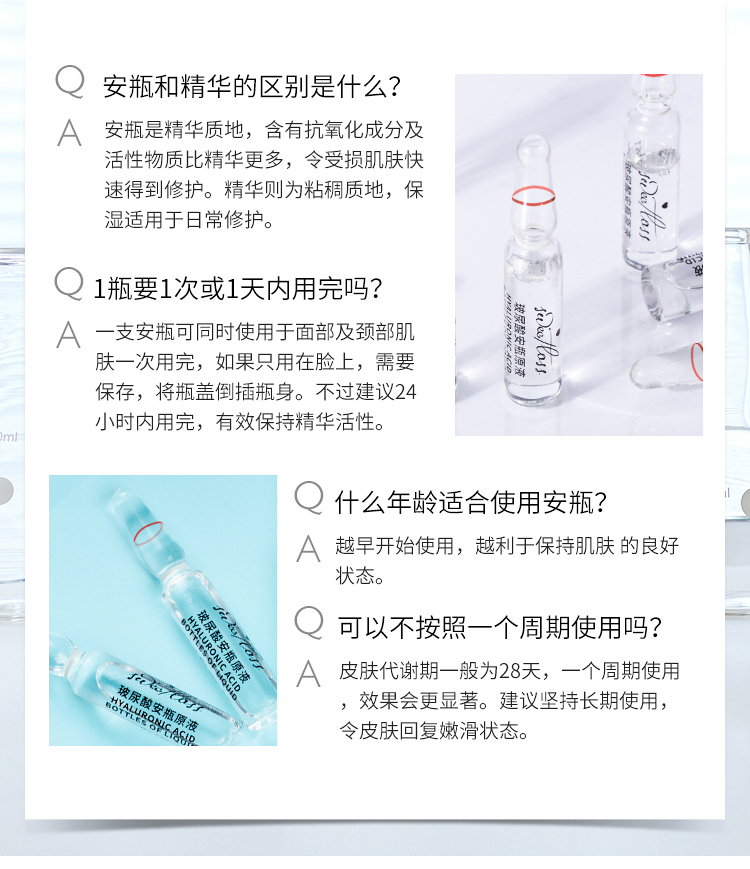 Q 安瓶和精华的区别是什么？

A 安瓶是精华质地，含有抗氧化成分及活性物质比精华更多，令受损肌肤快速得到修护。精华则为粘稠质地，保湿适用于日常修护。

Q 1瓶要1次或1天内用完吗？

A 一支安瓶可同时使用于面部及颈部肌肤一次用完，如果只用在脸上，需要保存，将瓶盖倒插瓶身。不过建议24小时内用完，有效保持精华活性。

玻尿酸安瓶原液
HYALURONIC ACID

Q 什么年龄适合使用安瓶？

A 越早开始使用，越利于保持肌肤 的良好状态。

Q 可以不按照一个周期使用吗？

A 皮肤代谢期一般为28天，一个周期使用，效果会更显著。建议坚持长期使用，令皮肤回复嫩滑状态。

玻尿酸安瓶原液
HYALURONIC ACID
BOTTLES OF LIQUID

玻尿酸安瓶原液
HYALURONIC ACID
BOTTLES OF LIQUID