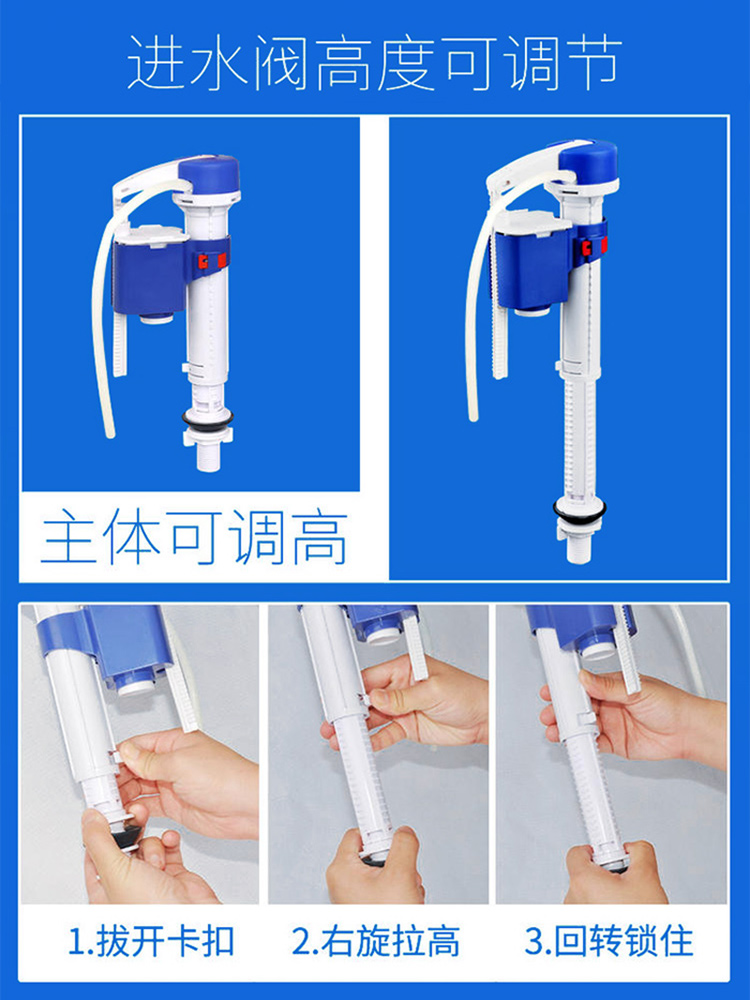 进水阀高度可调节

主体可调高

1.拔开卡扣

2.右旋拉高

3.回转锁住