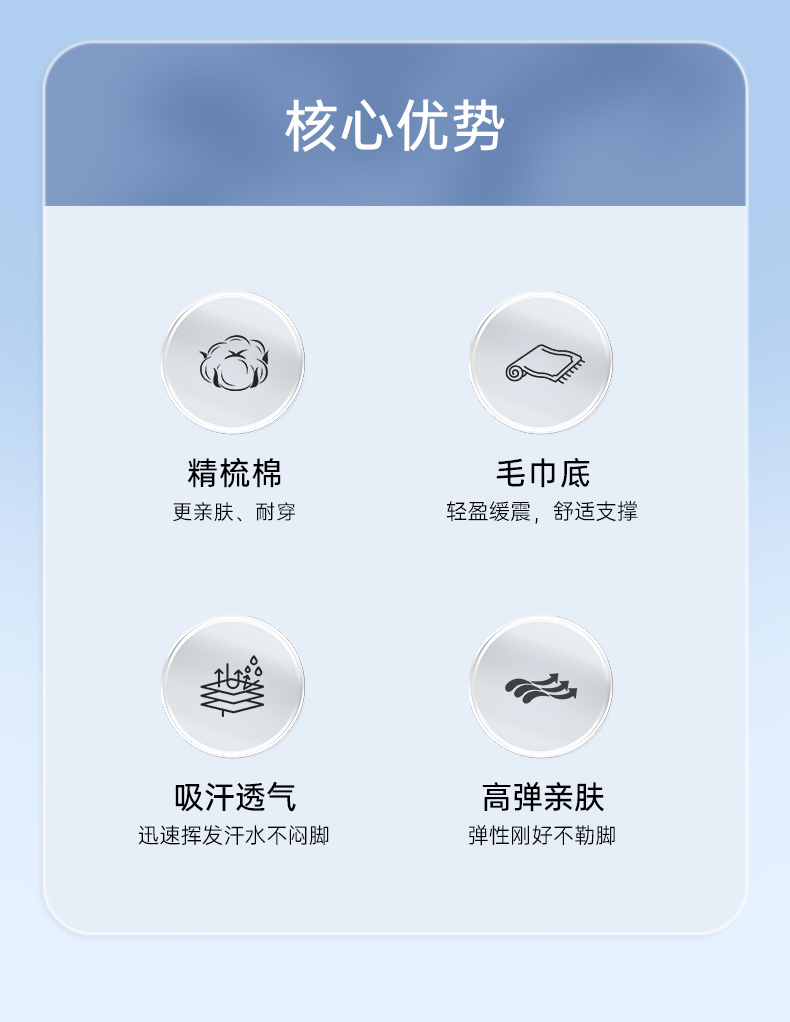 核心优势

精梳棉
更亲肤、耐穿

毛巾底
轻盈缓震，舒适支撑

吸汗透气
迅速挥发汗水不闷脚

高弹亲肤
弹性刚好不勒脚