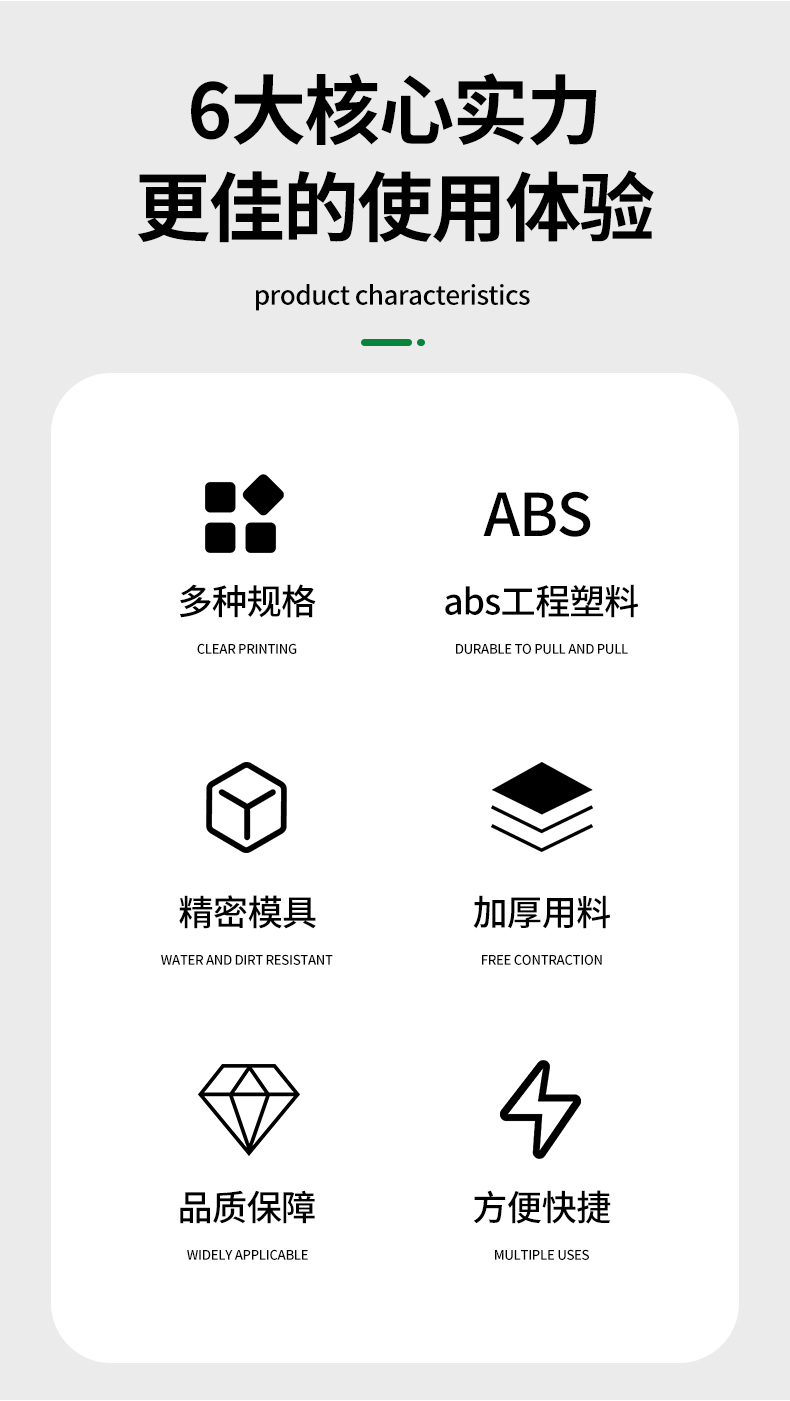 6大核心实力
更佳的使用体验

product characteristics

多种规格
CLEAR PRINTING

ABS
abs工程塑料
DURABLE TO PULL AND PULL

精密模具
WATER AND DIRT RESISTANT

加厚用料
FREE CONTRACTION

品质保障
WIDELY APPLICABLE

方便快捷
MULTIPLE USES