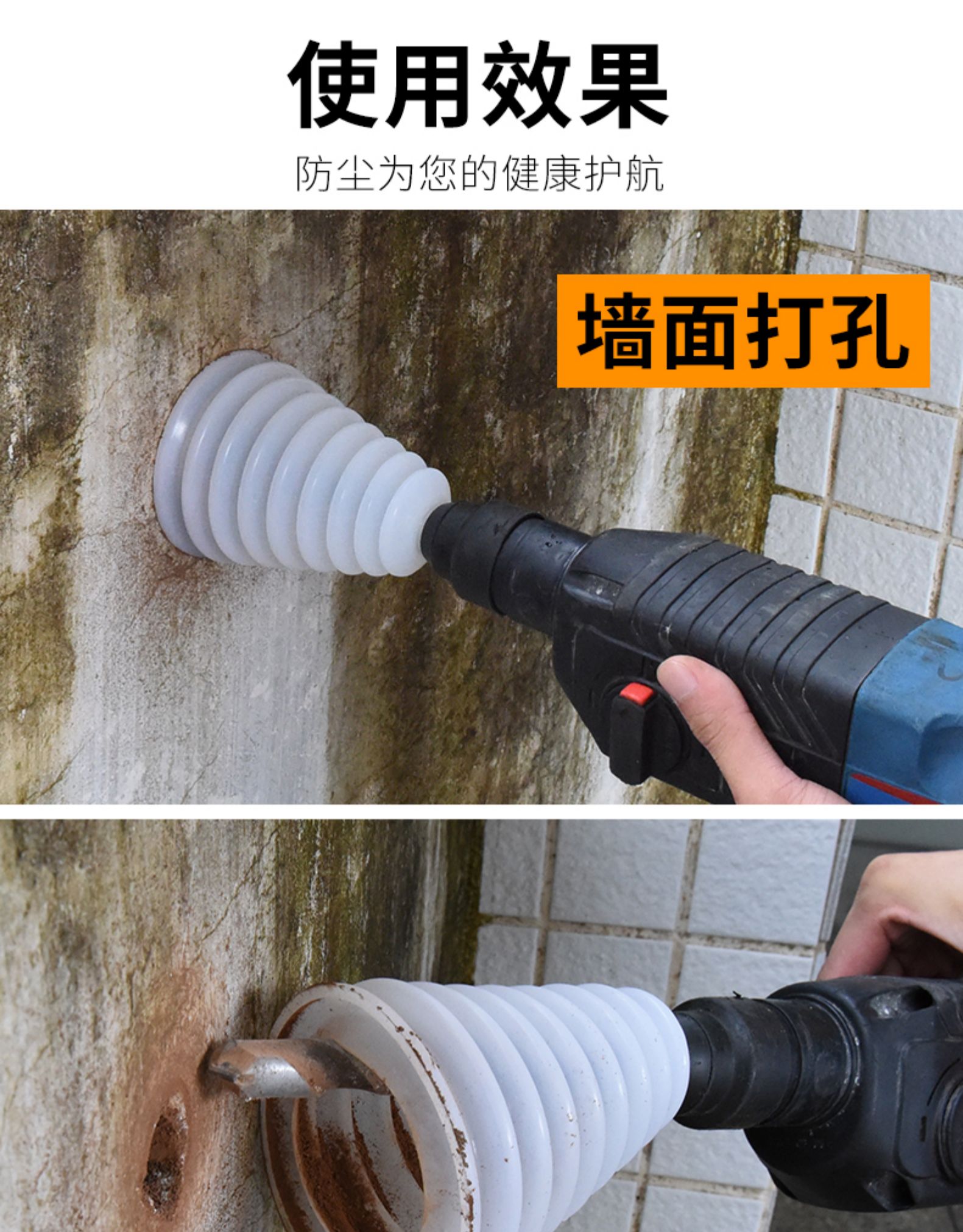 使用效果

防尘为您的健康护航

墙面打孔