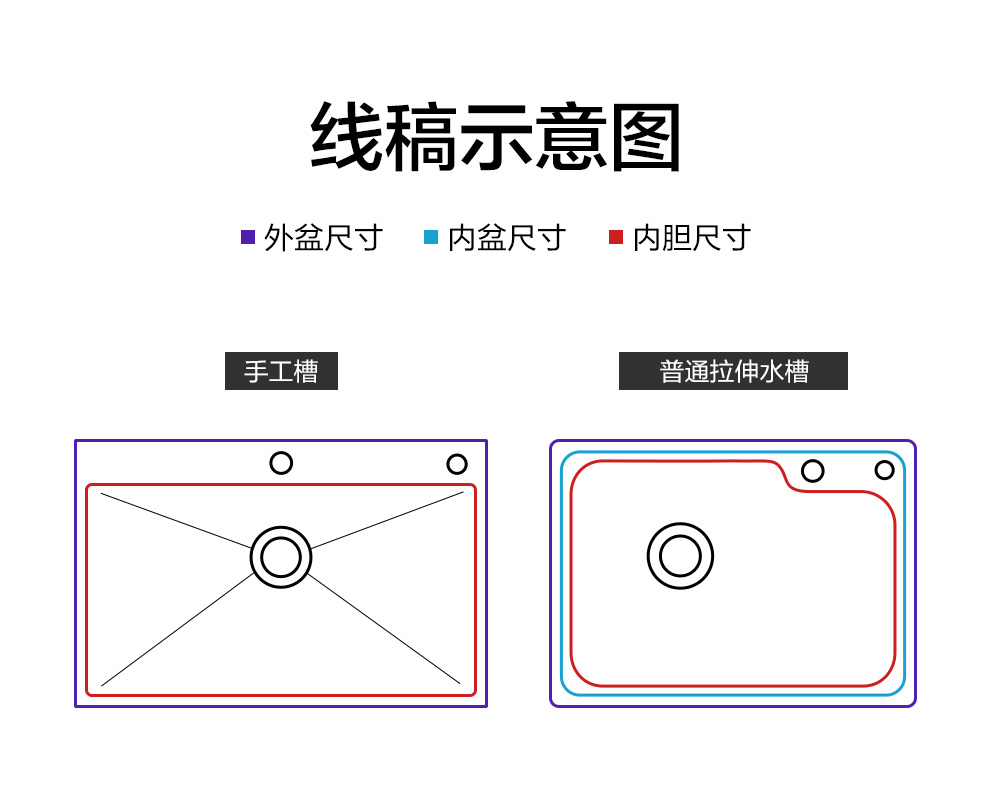 线稿示意图

外盆尺寸　内盆尺寸　内胆尺寸

手工槽

普通拉伸水槽