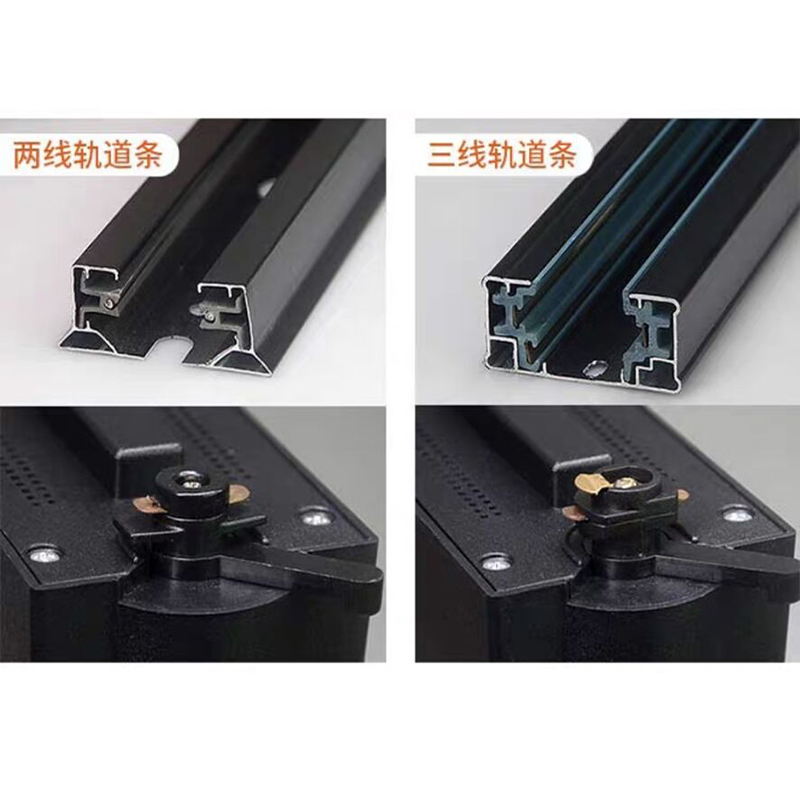 两线轨道条

三线轨道条