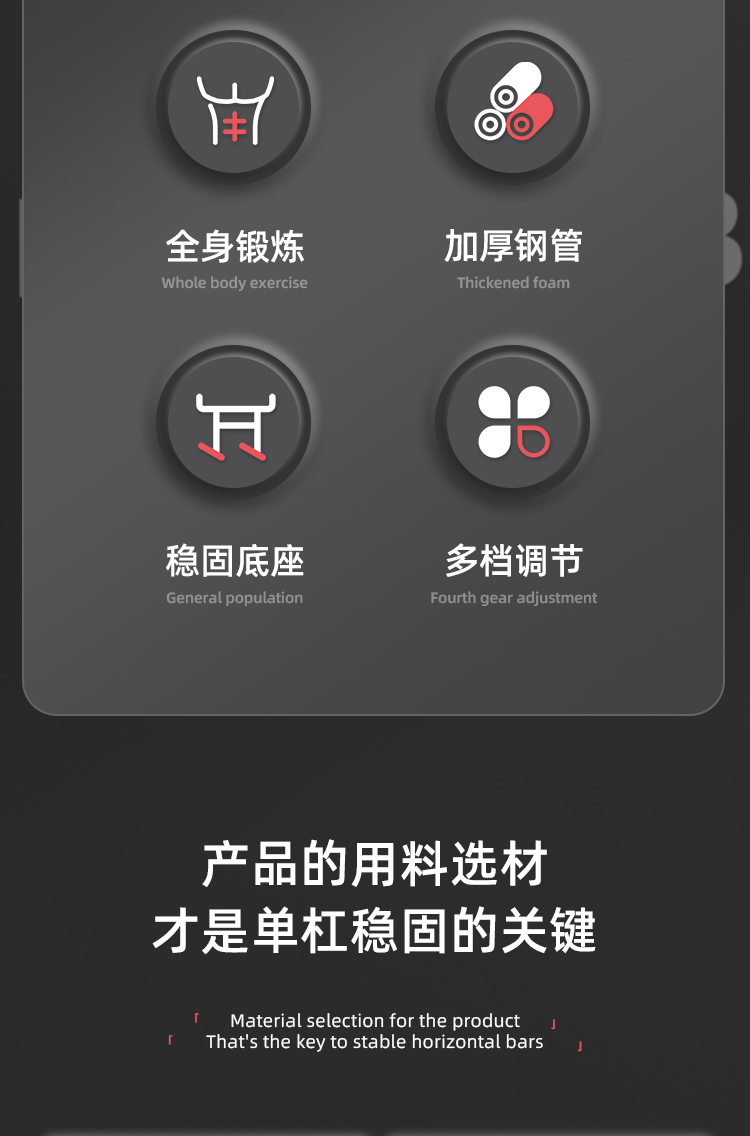 全身锻炼
Whole body exercise

加厚钢管
Thickened foam

稳固底座
General population

多档调节
Fourth gear adjustment

产品的用料选材
才是单杠稳固的关键

「 Material selection for the product 」
「 That's the key to stable horizontal bars 」