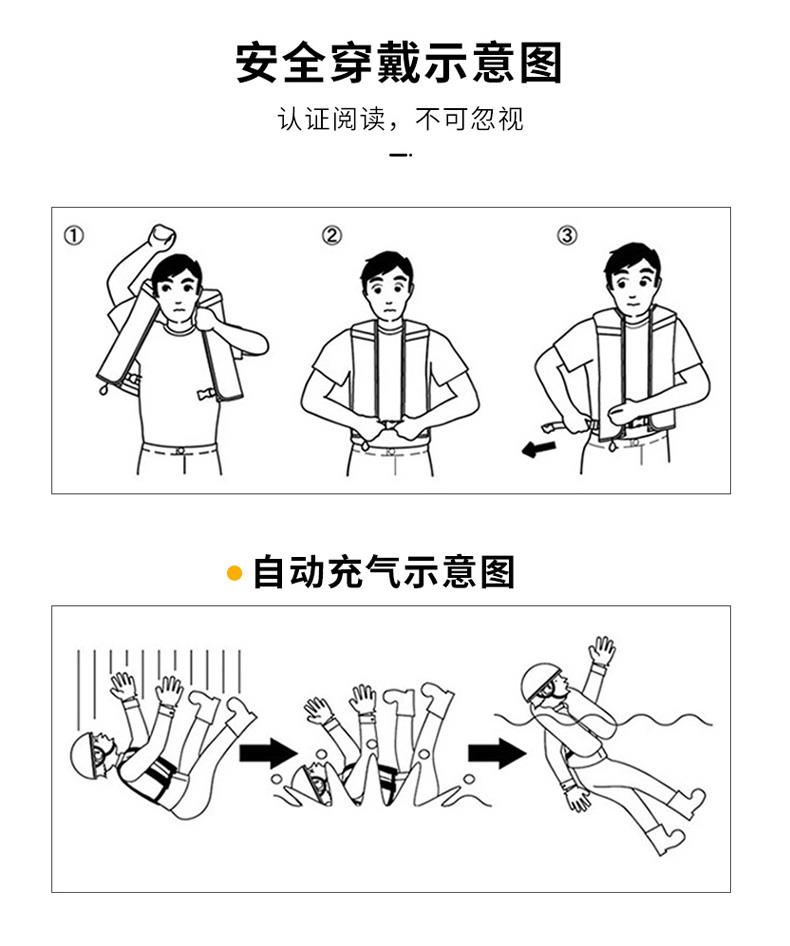 安全穿戴示意图

认证阅读，不可忽视

①

②

③

自动充气示意图